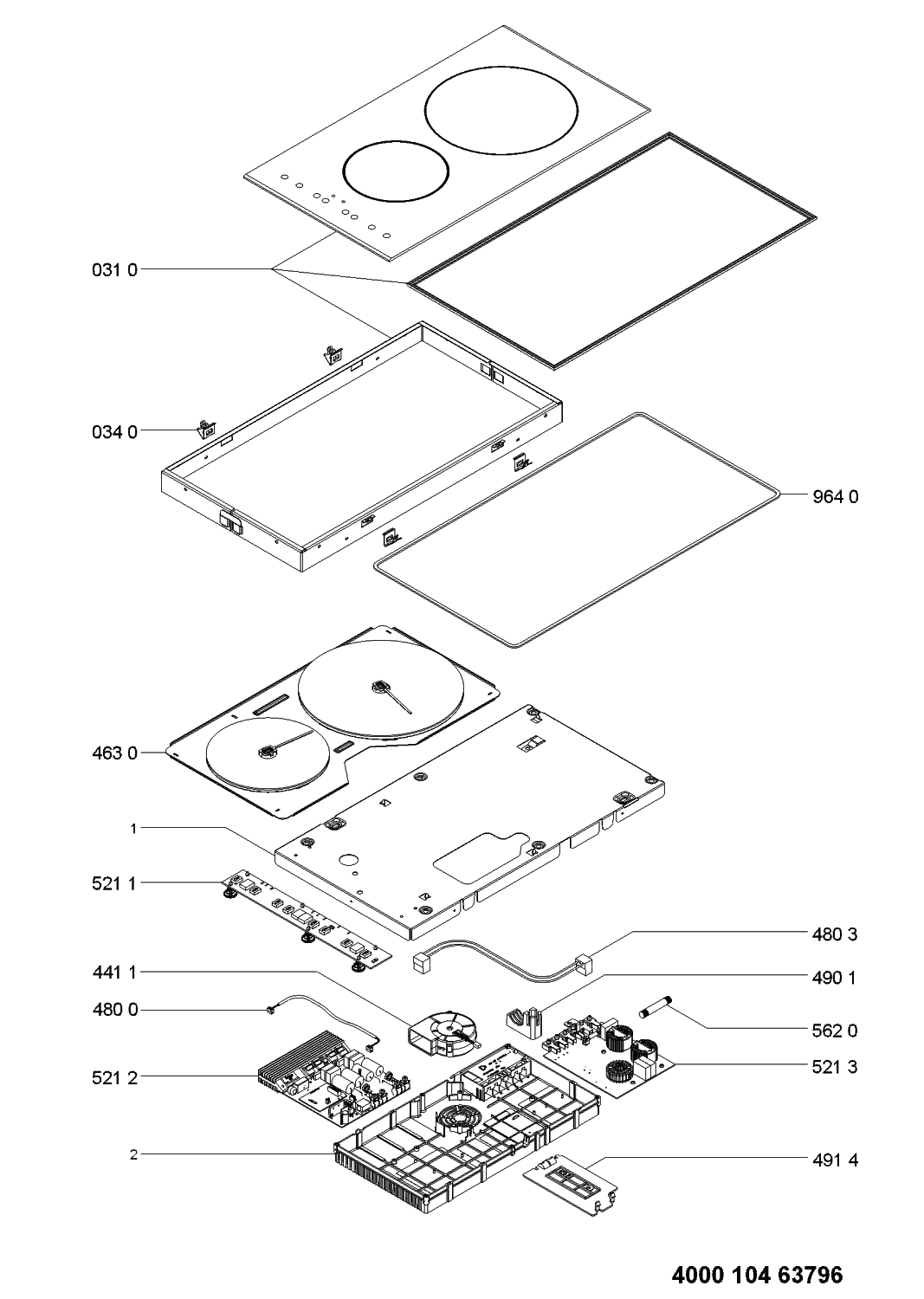 031 0

034 0

964 0

463 0

1

521 1

480 3

441 1

490 1

480 0

562 0

521 2

521 3

2

491 4

4000 104 63796