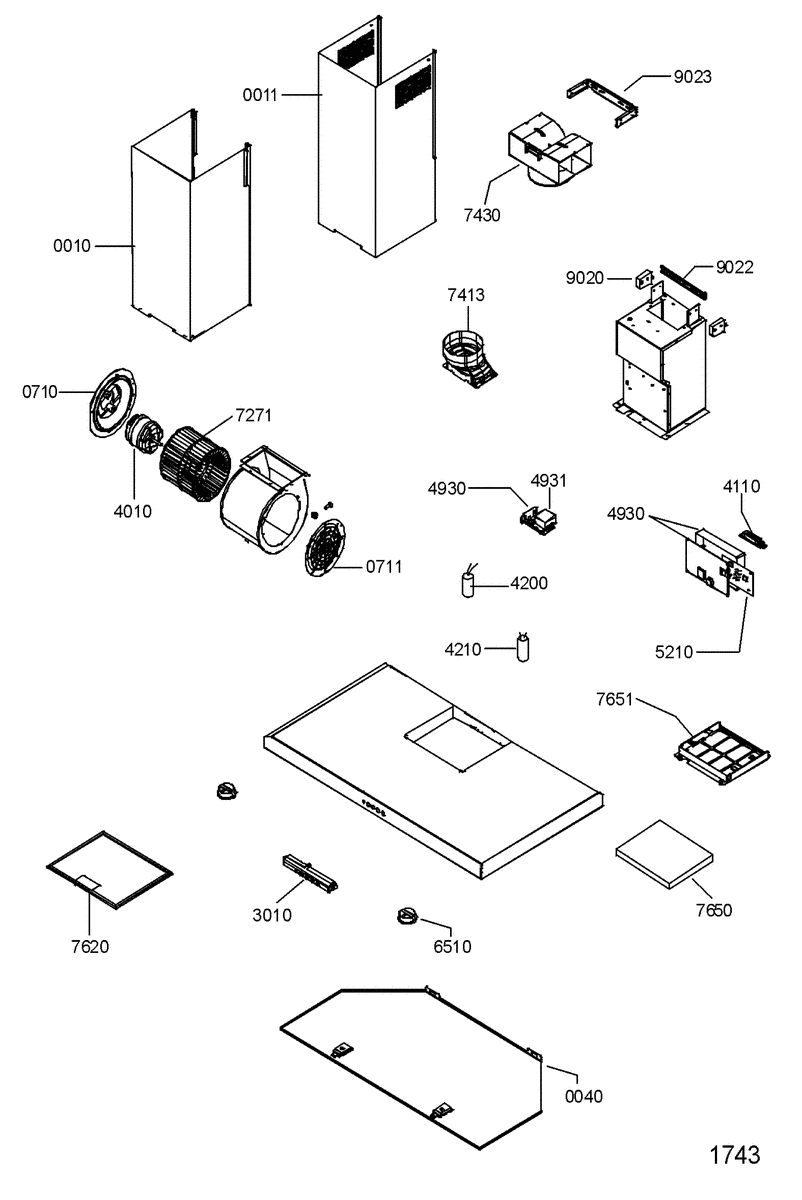 0011
9023
7430
0010
9020
9022
7413
0710
7271
4010
0711
4930
4931
4110
4930
4200
4210
5210
7651
7650
7620
3010
6510
0040
1743