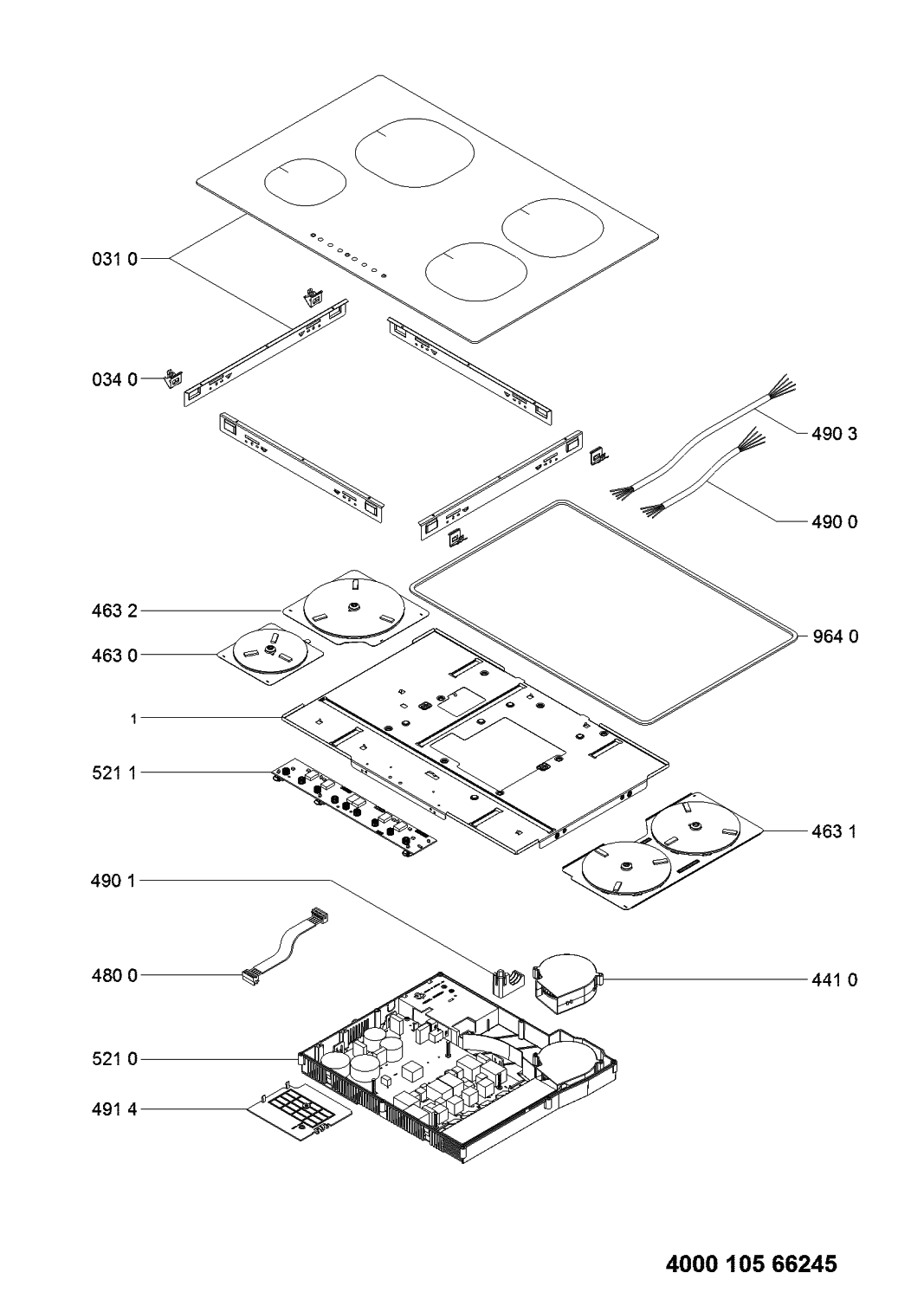 031 0
034 0
490 3
490 0
463 2
463 0
964 0
1
521 1
463 1
490 1
480 0
441 0
521 0
491 4

4000 105 66245