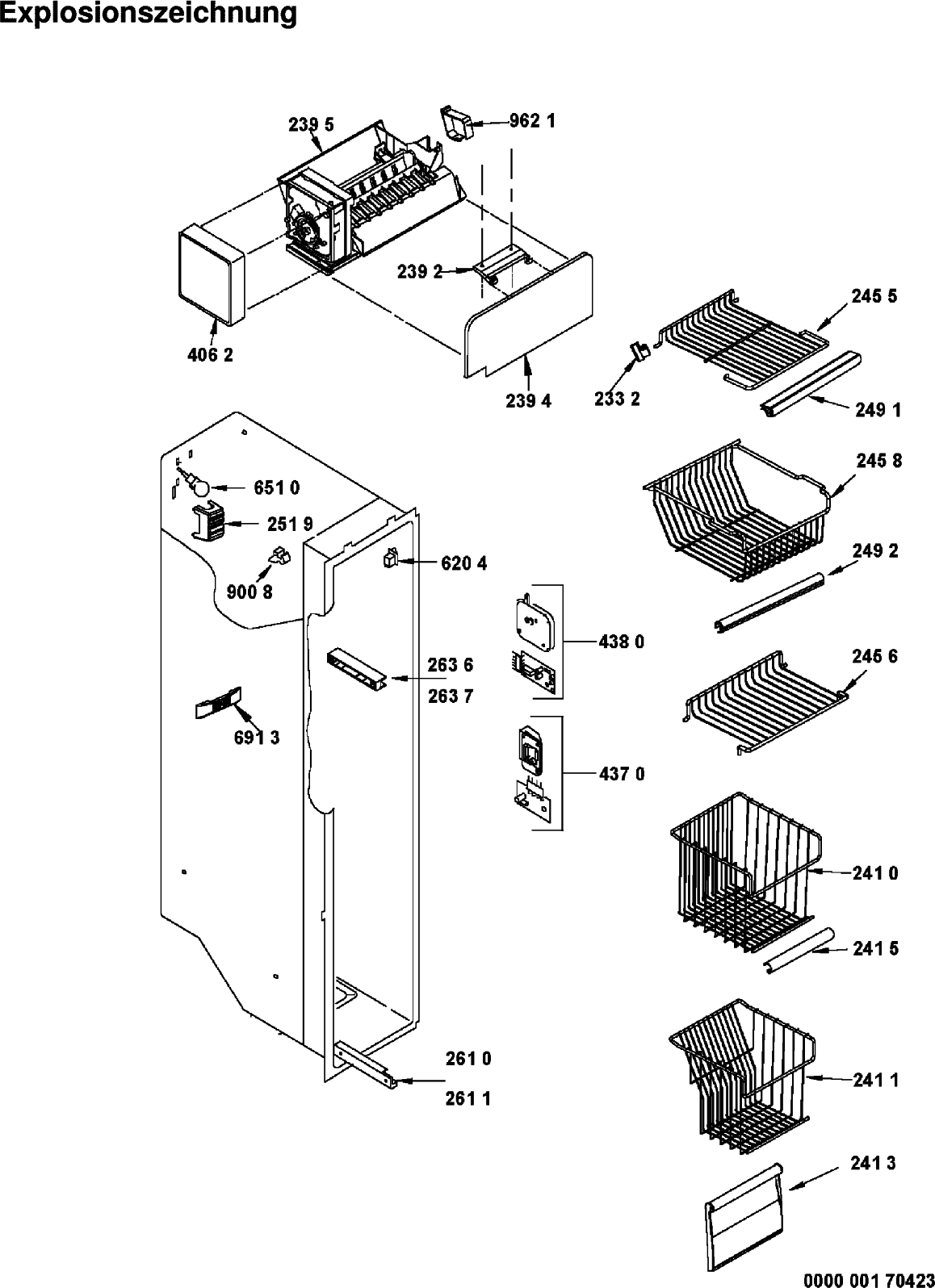 Explosionszeichnung

239 5

962 1

239 2

406 2

239 4

245 5

233 2

249 1

651 0

251 9

900 8

620 4

245 8

249 2

438 0

263 6

263 7

245 6

691 3

437 0

241 0

241 5

261 0

261 1

241 1

241 3

0000 001 70423