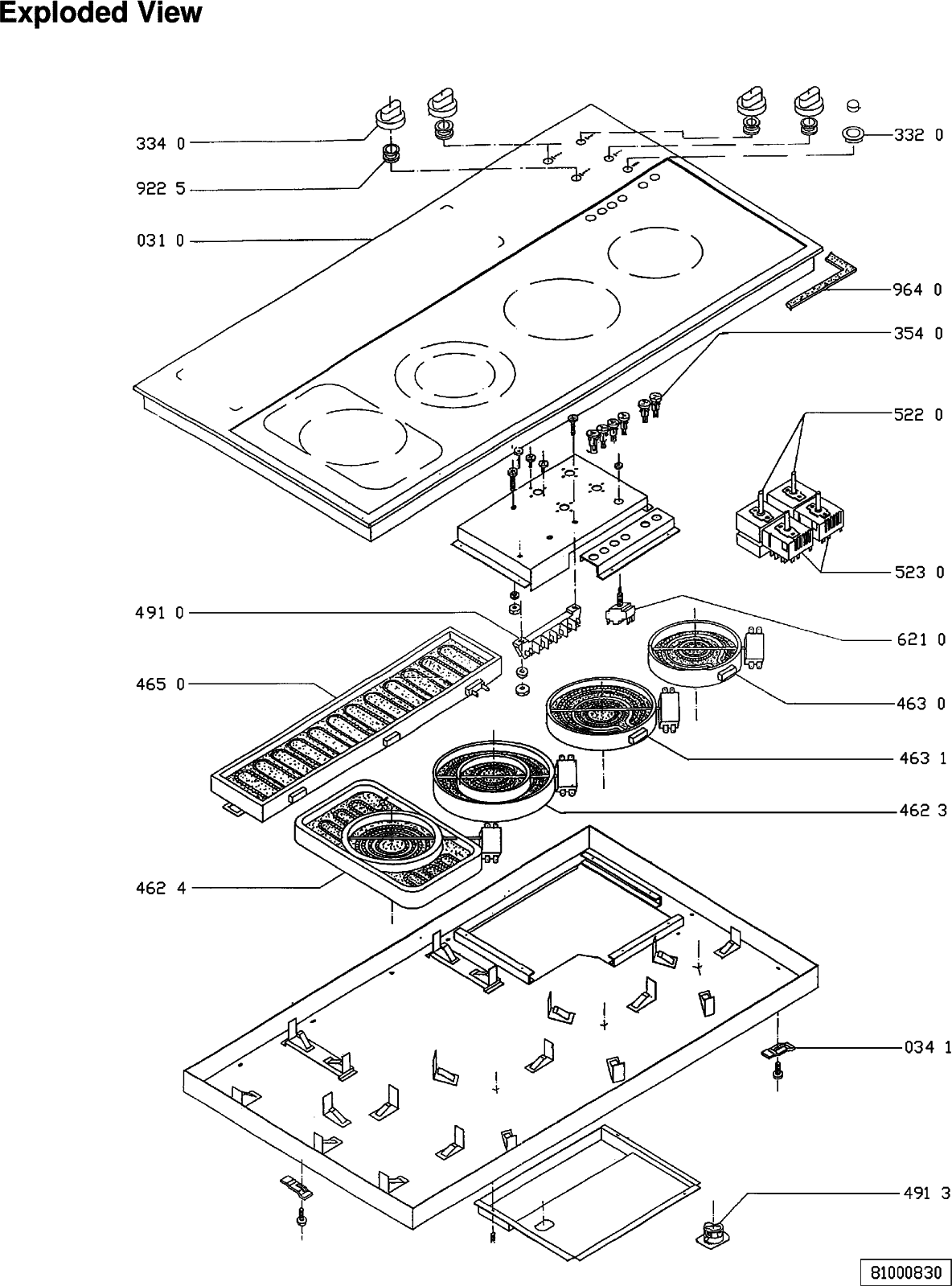 Exploded View

334 0
922 5
031 0
332 0
964 0
354 0
522 0
523 0
491 0
621 0
465 0
463 0
463 1
462 3
462 4
034 1
491 3

81000830