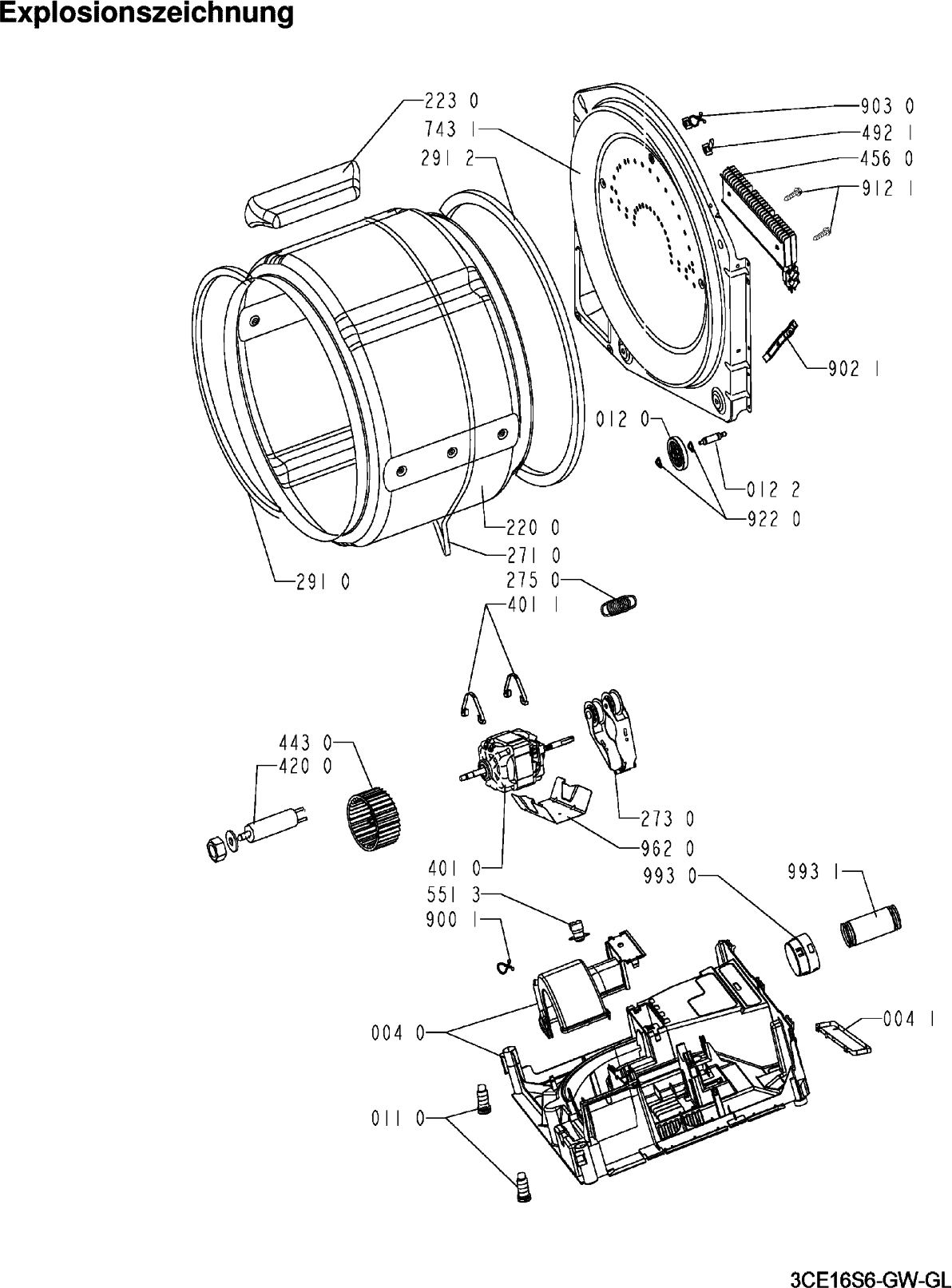 Explosionszeichnung

223 0
743 1
291 2
903 0
492 1
456 0
912 1
902 1
012 0
012 2
922 0
220 0
271 0
291 0
275 0
401 1
443 0
420 0
273 0
962 0
401 0
993 0
993 1
551 3
900 1
004 0
004 1
011 0

3CE16S6-GW-GL