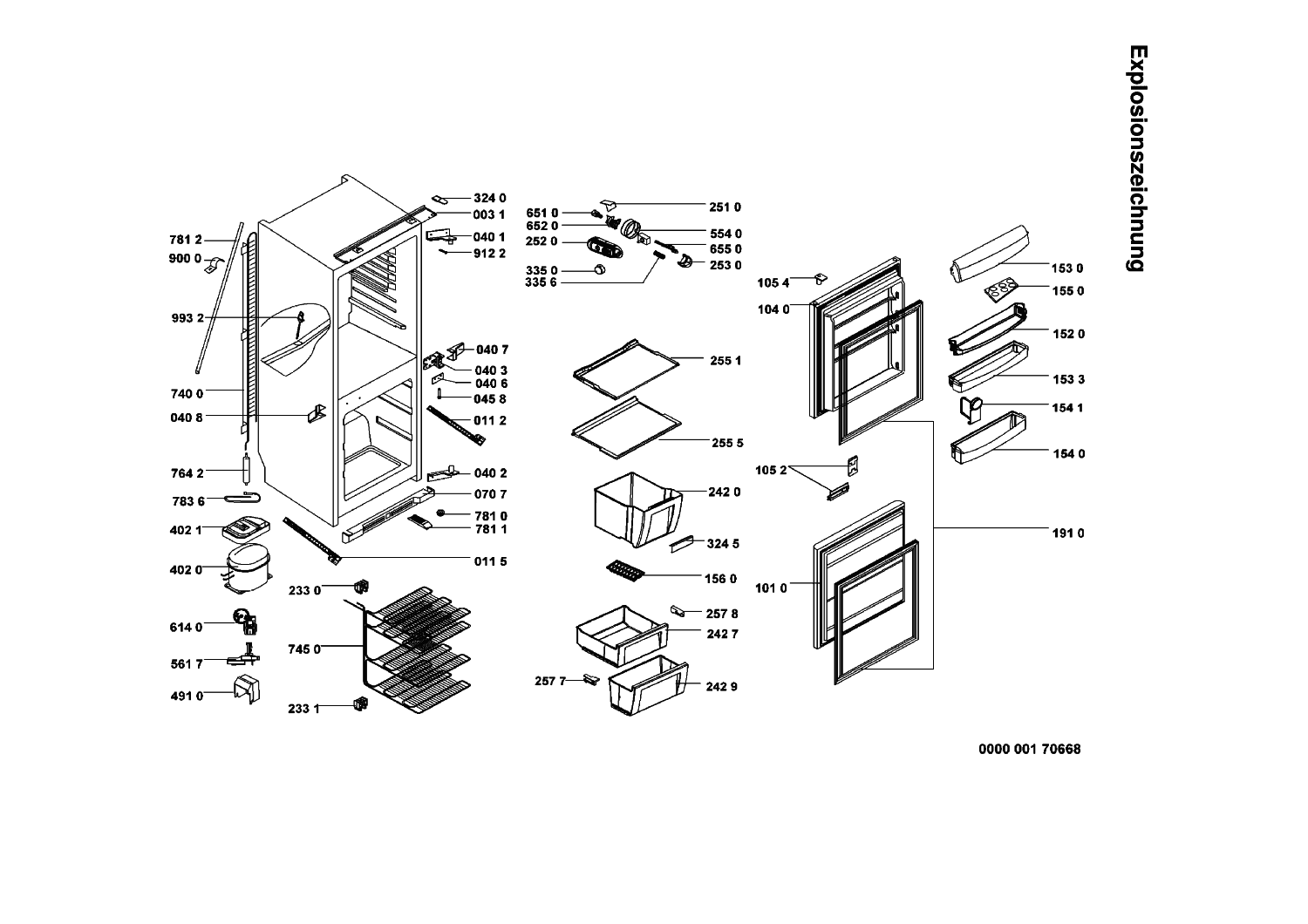 Explosionszeichnung

781 2
900 0
993 2
740 0
040 8
764 2
783 6
402 1
402 0
614 0
561 7
491 0

324 0
003 1
040 1
912 2
040 7
040 3
040 6
045 8
011 2
040 2
070 7
781 0
781 1
011 5
233 0
745 0
233 1

651 0
652 0
252 0
335 0
335 6
251 0
554 0
655 0
253 0
255 1
255 5
242 0
324 5
156 0
257 8
242 7
257 7
242 9

105 4
104 0
105 2
101 0
153 0
155 0
152 0
153 3
154 1
154 0
191 0

0000 001 70668