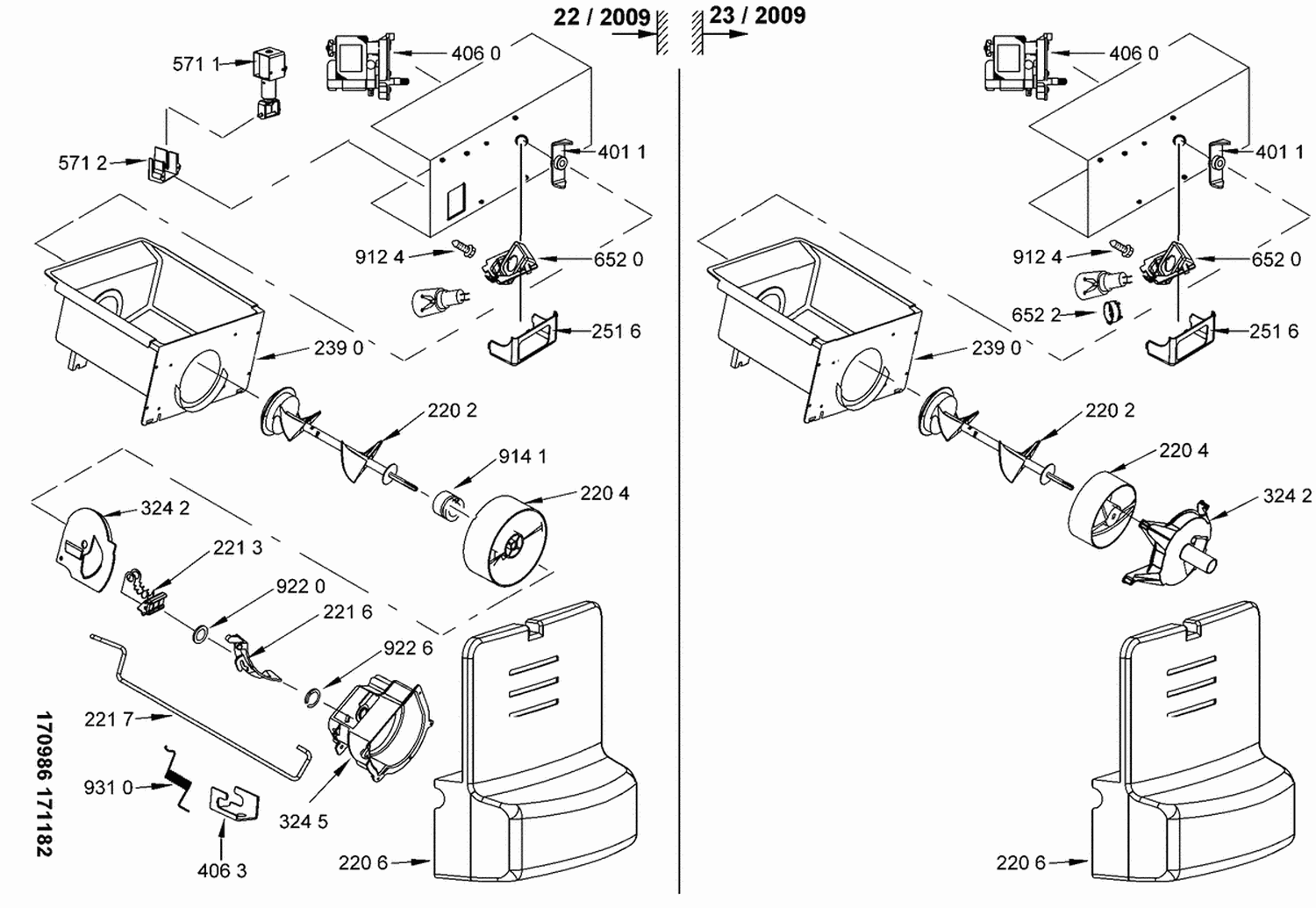 22 / 2009
23 / 2009

571 1
406 0
571 2
401 1
912 4
652 0
251 6
239 0
220 2
914 1
220 4
324 2
221 3
922 0
221 6
922 6
221 7
931 0
324 5
406 3
220 6

170986 171182

406 0
401 1
912 4
652 0
652 2
251 6
239 0
220 2
220 4
324 2
220 6