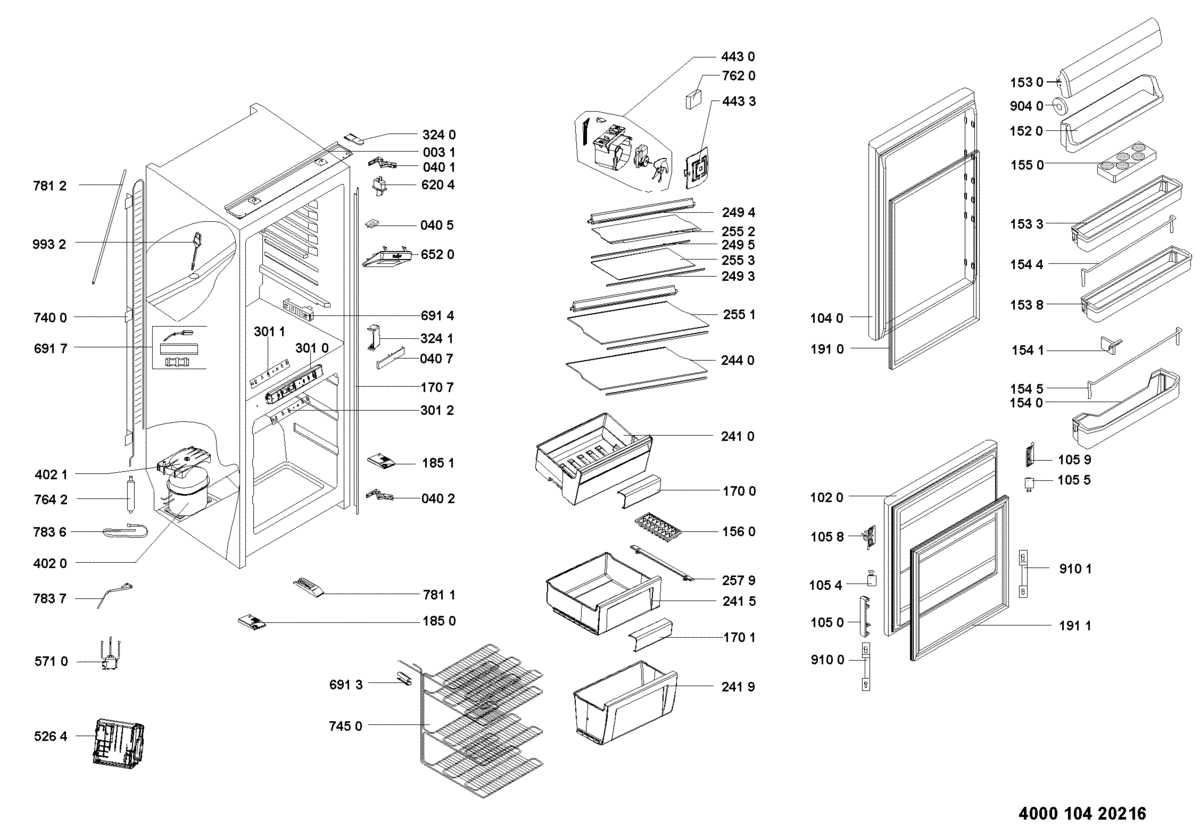 781 2
993 2
740 0
691 7
402 1
764 2
783 6
402 0
783 7
571 0
526 4
324 0
003 1
040 1
620 4
040 5
652 0
691 4
324 1
040 7
301 1
301 0
170 7
301 2
185 1
040 2
781 1
185 0
691 3
745 0
443 0
762 0
443 3
249 4
255 2
249 5
255 3
249 3
255 1
244 0
241 0
170 0
156 0
257 9
241 5
170 1
241 9
104 0
191 0
102 0
105 8
105 4
105 0
910 0
153 0
904 0
152 0
155 0
153 3
154 4
153 8
154 1
154 5
154 0
105 9
105 5
910 1
191 1
4000 104 20216