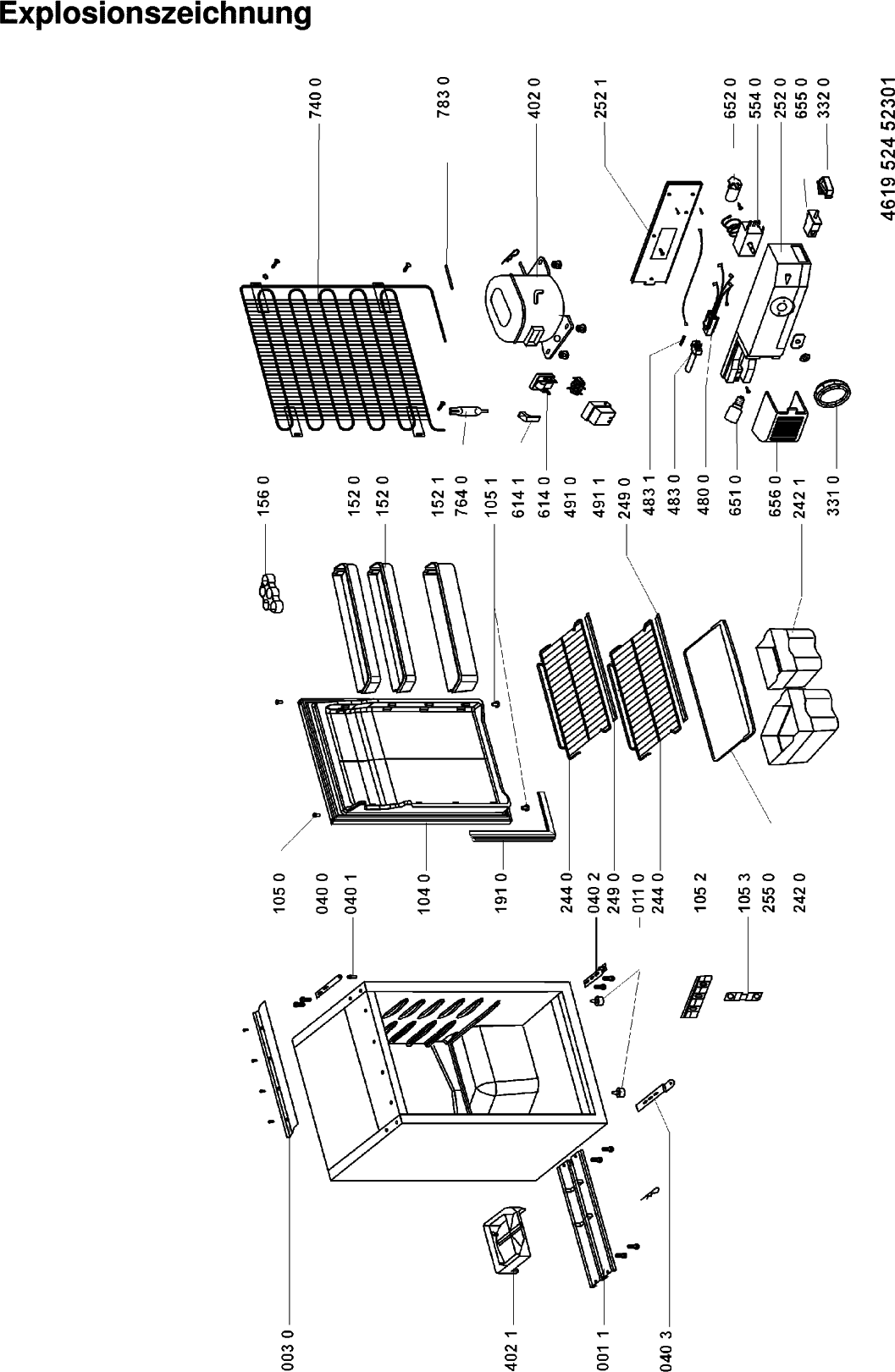 Explosionszeichnung

740 0
783 0
402 0
252 1
652 0
554 0
252 0
655 0
332 0

4619 524 52301

156 0
152 0
152 0
152 1
764 0
105 1
614 1
614 0
491 0
491 1
249 0
483 1
483 0
480 0
651 0
656 0
242 1
331 0

105 0
040 0
040 1
104 0
191 0
244 0
040 2
249 0
011 0
244 0
105 2
105 3
255 0
242 0

003 0
402 1
001 1
040 3