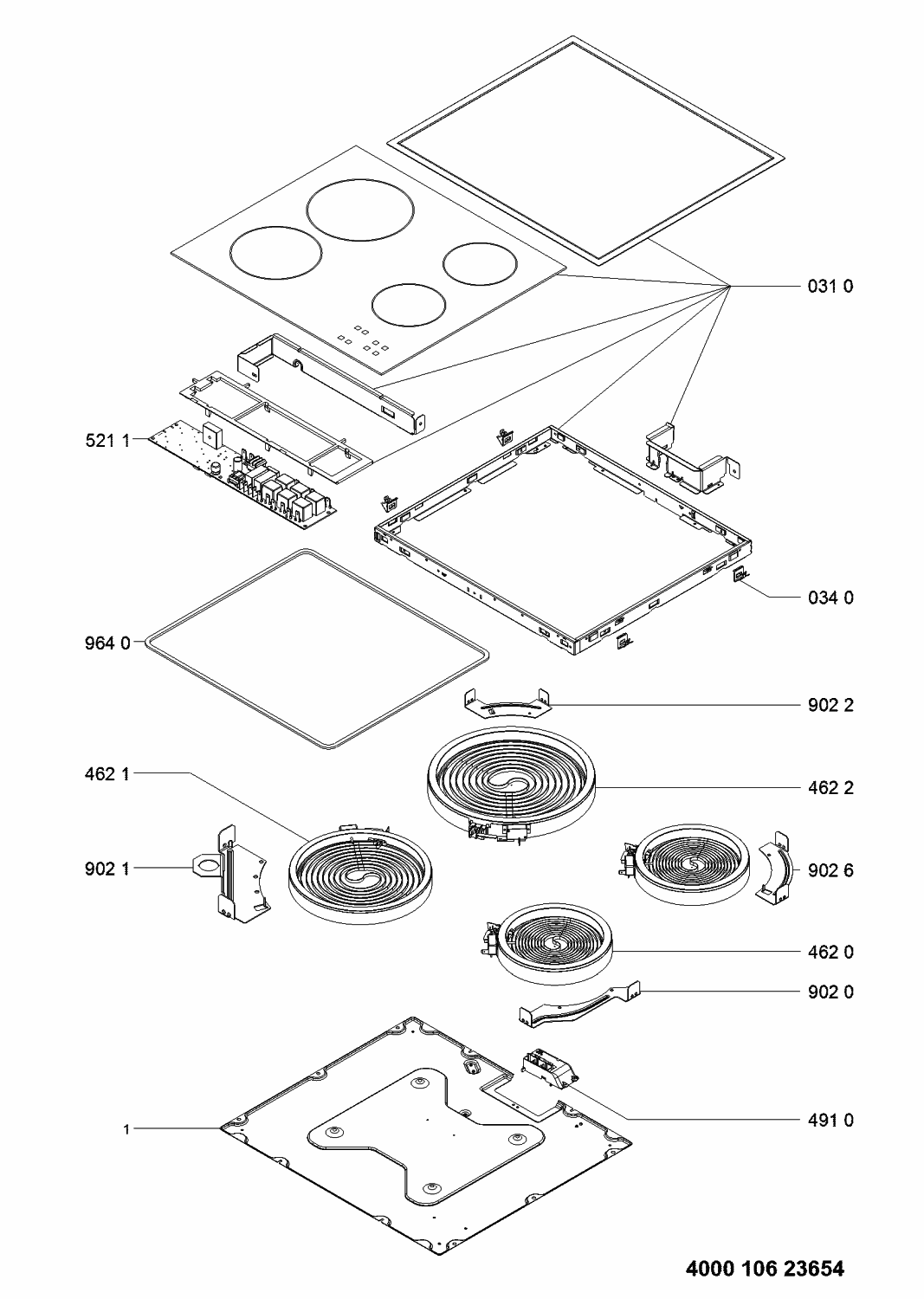 031 0

521 1

034 0

964 0

902 2

462 1

462 2

902 1

902 6

462 0

902 0

491 0

1

4000 106 23654