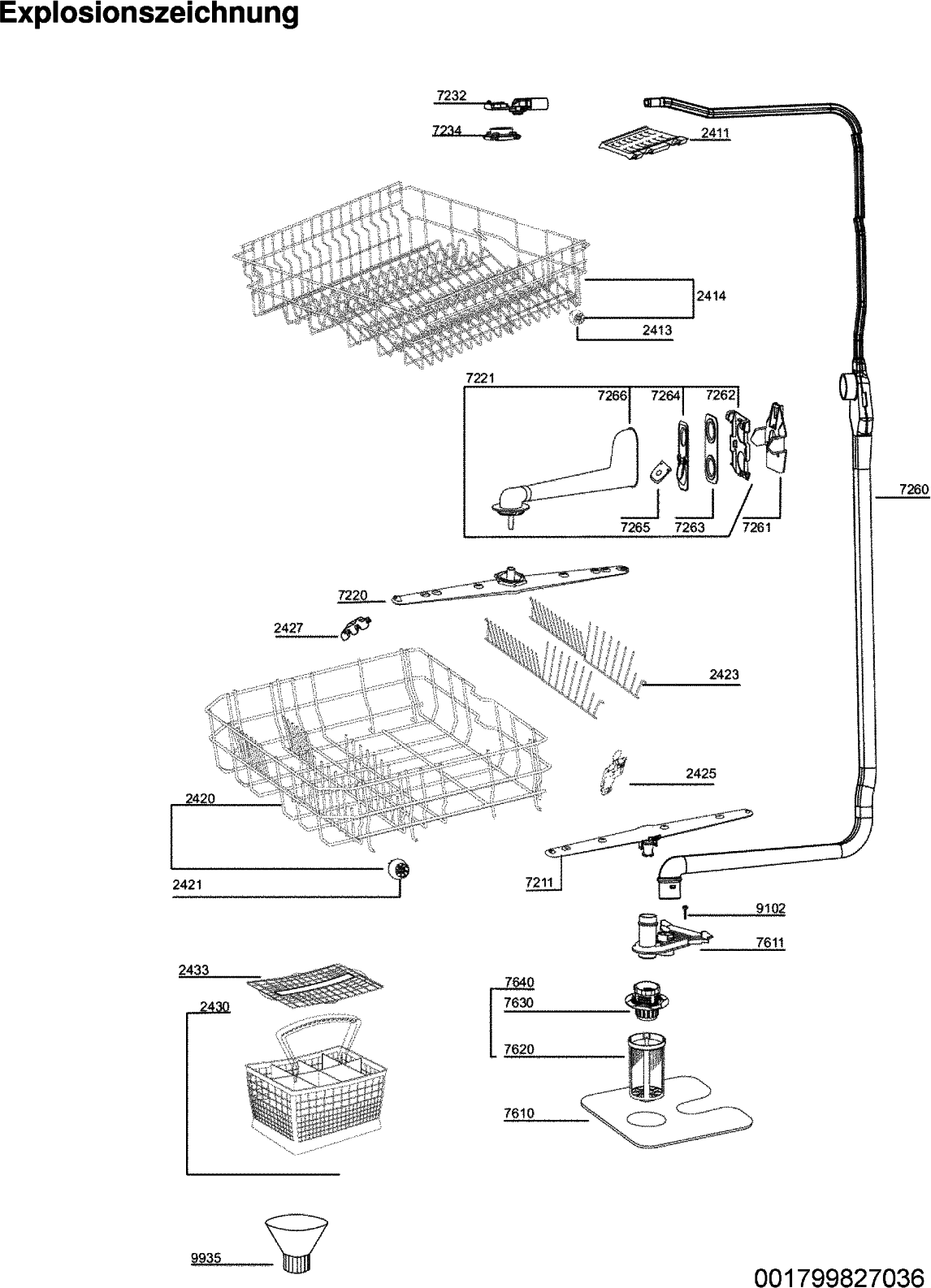 Explosionszeichnung

7232
7234
2411
2414
2413
7221
7266
7264
7262
7265
7263
7261
7260
7220
2427
2423
2425
2420
2421
7211
9102
7611
2433
2430
7640
7630
7620
7610
9935

001799827036