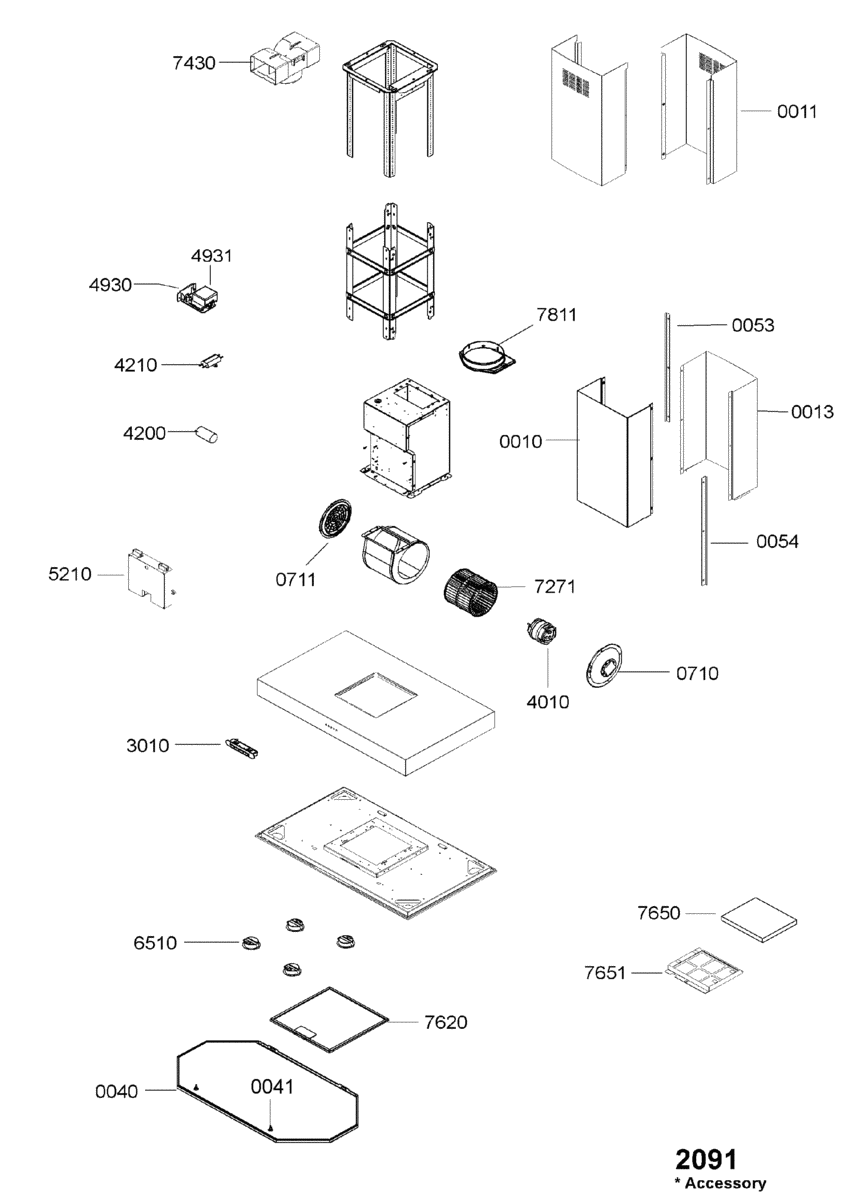 7430

0011

4931

4930

7811

0053

4210

0013

4200

0010

0054

5210

0711

7271

4010

0710

3010

7650

6510

7651

7620

0040

0041

2091
* Accessory