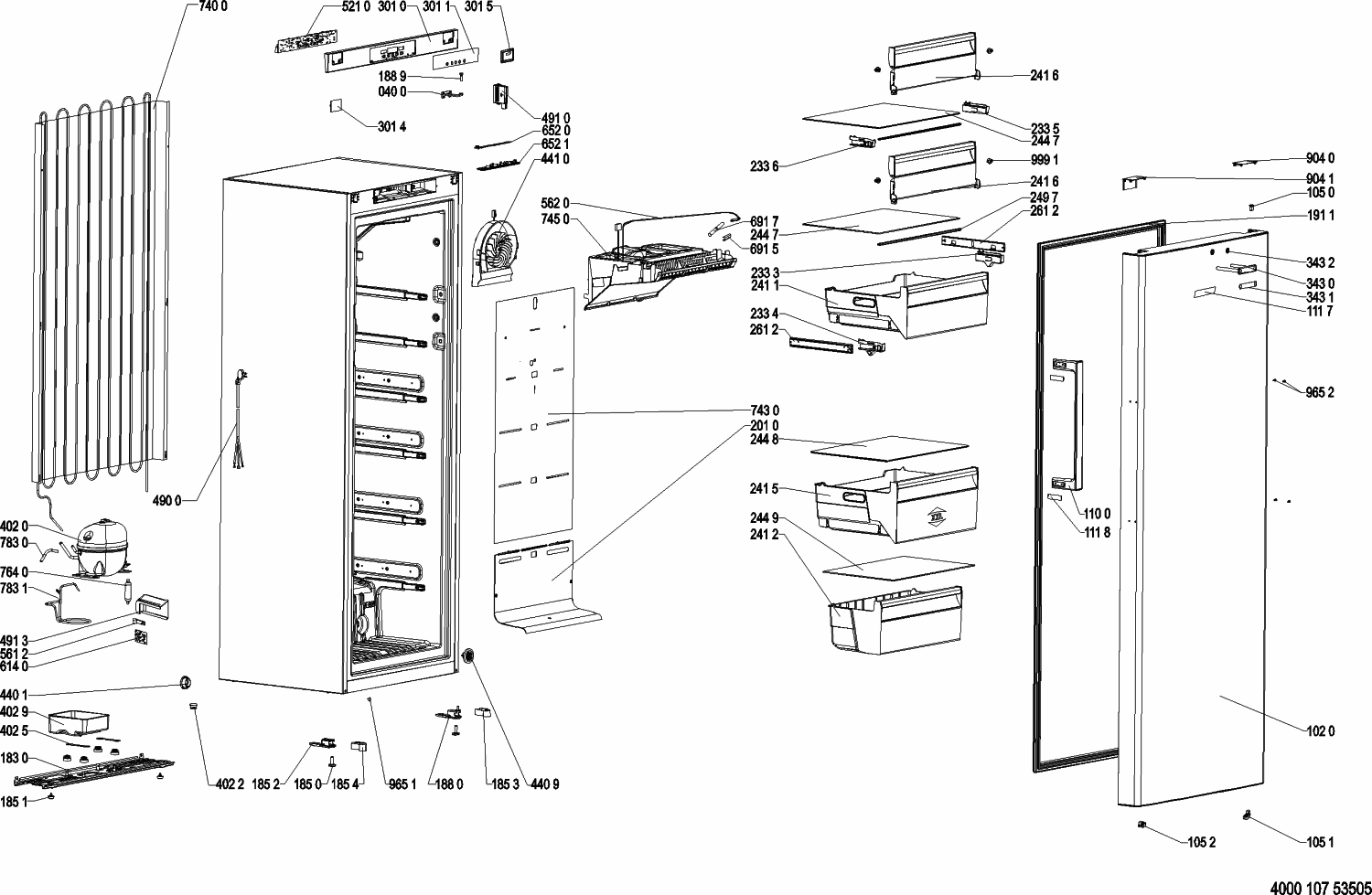 740 0
521 0
301 0
301 1
301 5
188 9
040 0
301 4
491 0
652 0
652 1
441 0
562 0
745 0
691 7
691 5
743 0
201 0
490 0
402 0
783 0
764 0
783 1
491 3
561 2
614 0
440 1
402 9
402 5
183 0
185 1
402 2
185 2
185 0
185 4
965 1
186 0
185 3
440 9
241 6
233 5
244 7
233 6
999 1
241 6
249 7
261 2
244 7
233 3
241 1
233 4
261 2
244 8
241 5
244 9
241 2
904 0
904 1
105 0
191 1
343 2
343 0
343 1
111 7
965 2
110 0
111 8
102 0
105 2
105 1
4000 107 53505