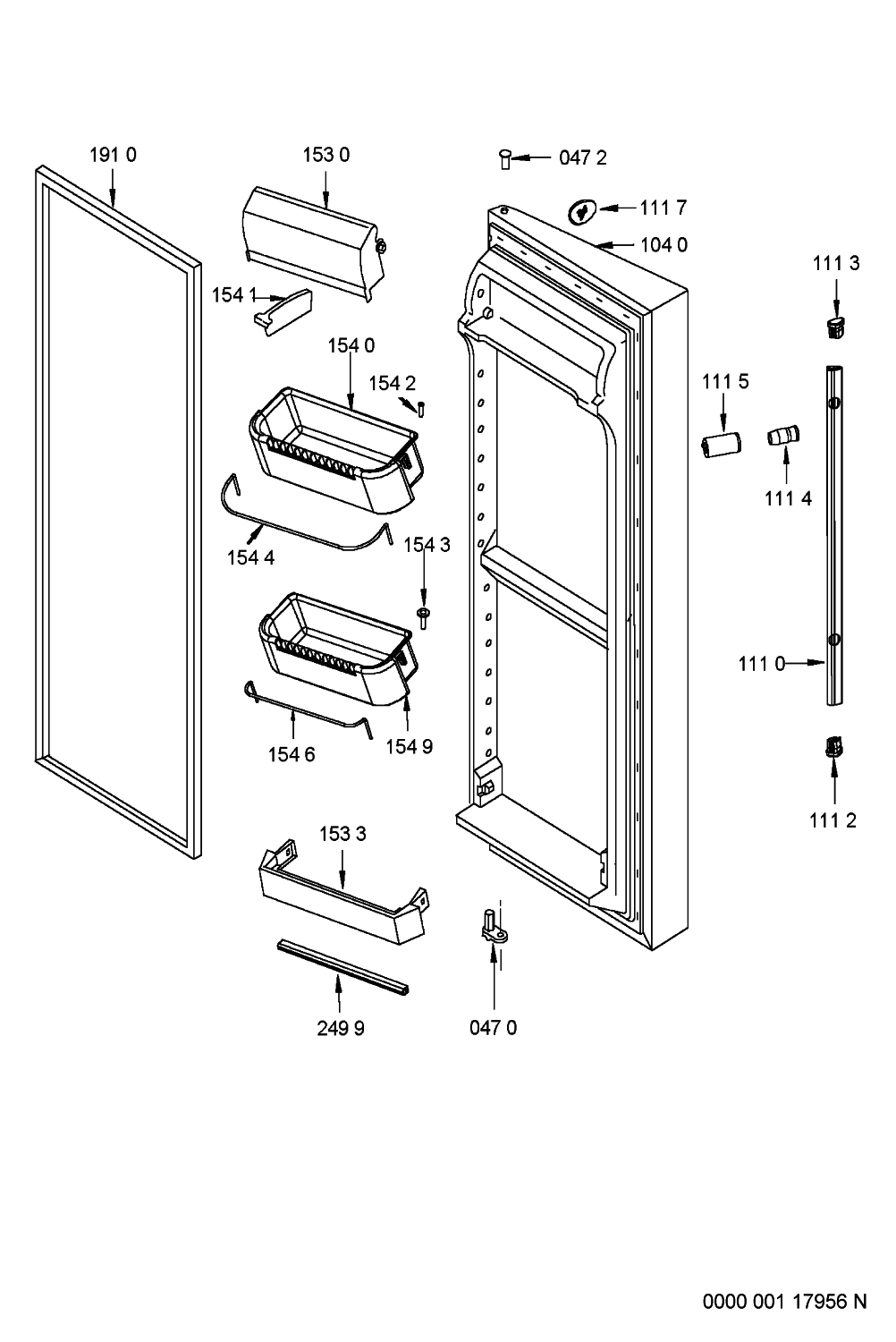 191 0
153 0
047 2
111 7
104 0
111 3
154 1
154 0
154 2
111 5
111 4
154 4
154 3
111 0
154 6
154 9
111 2
153 3
249 9
047 0
0000 001 17956 N