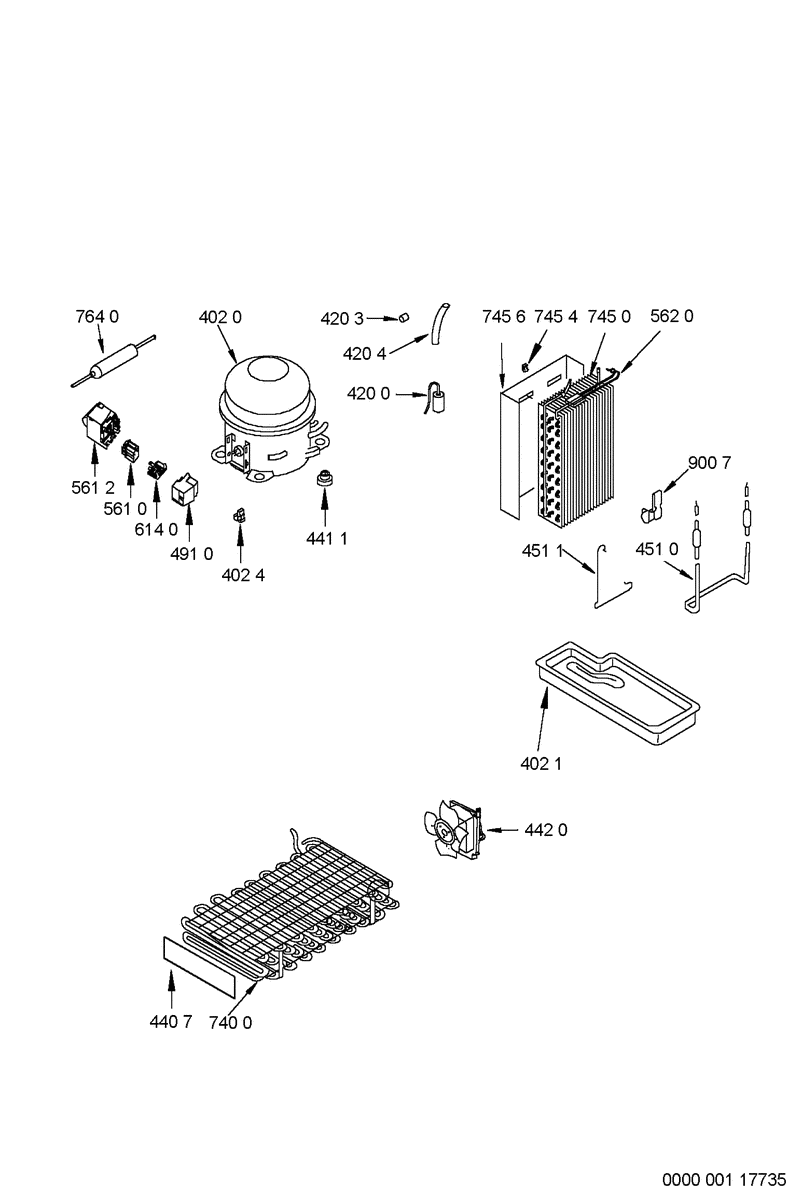 764 0
402 0
420 3
420 4
420 0
745 6
745 4
745 0
562 0
561 2
561 0
614 0
491 0
402 4
441 1
900 7
451 1
451 0
402 1
442 0
440 7
740 0

0000 001 17735