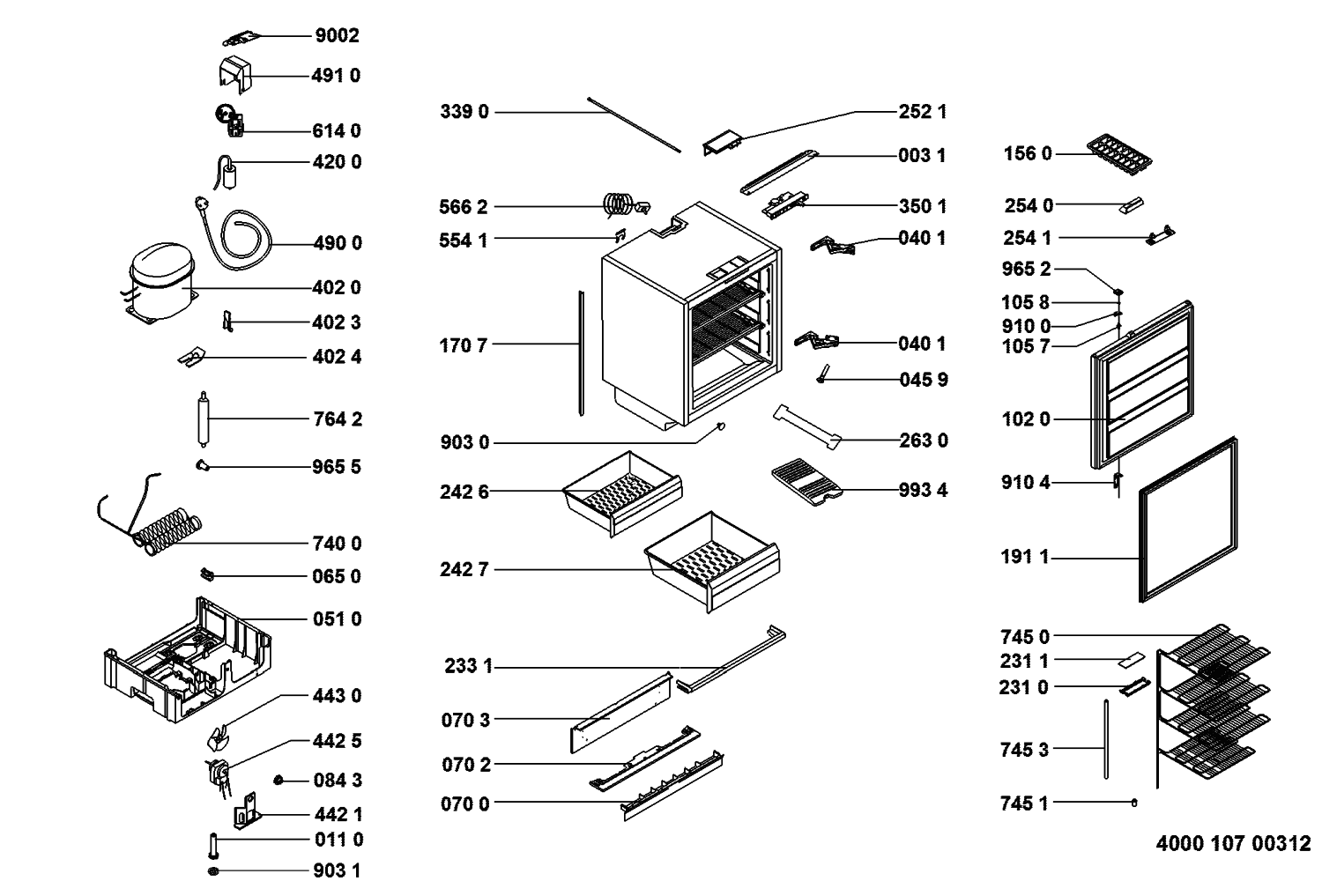 9002
491 0
614 0
420 0
490 0
402 0
402 3
402 4
764 2
965 5
740 0
065 0
051 0
443 0
442 5
084 3
442 1
011 0
903 1

339 0
566 2
554 1
170 7
903 0
242 6
242 7
233 1
070 3
070 2
070 0

252 1
003 1
350 1
040 1
040 1
045 9
263 0
993 4

156 0
254 0
254 1
965 2
105 8
910 0
105 7
102 0
910 4
191 1
745 0
231 1
231 0
745 3
745 1

4000 107 00312