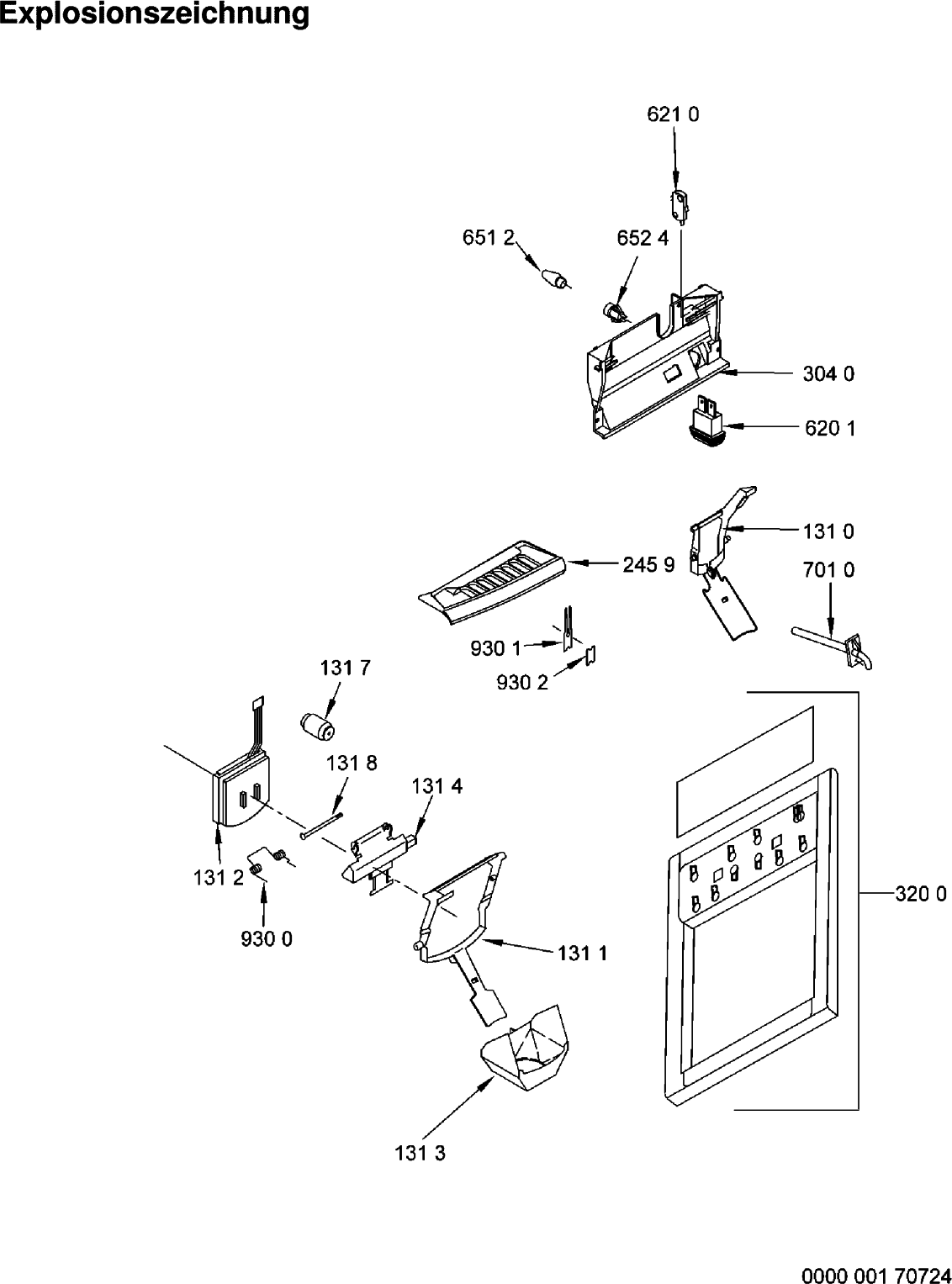 Explosionszeichnung

621 0

651 2

652 4

304 0

620 1

131 0

245 9

701 0

930 1

930 2

131 7

131 8

131 4

131 2

930 0

131 1

320 0

131 3

0000 001 70724