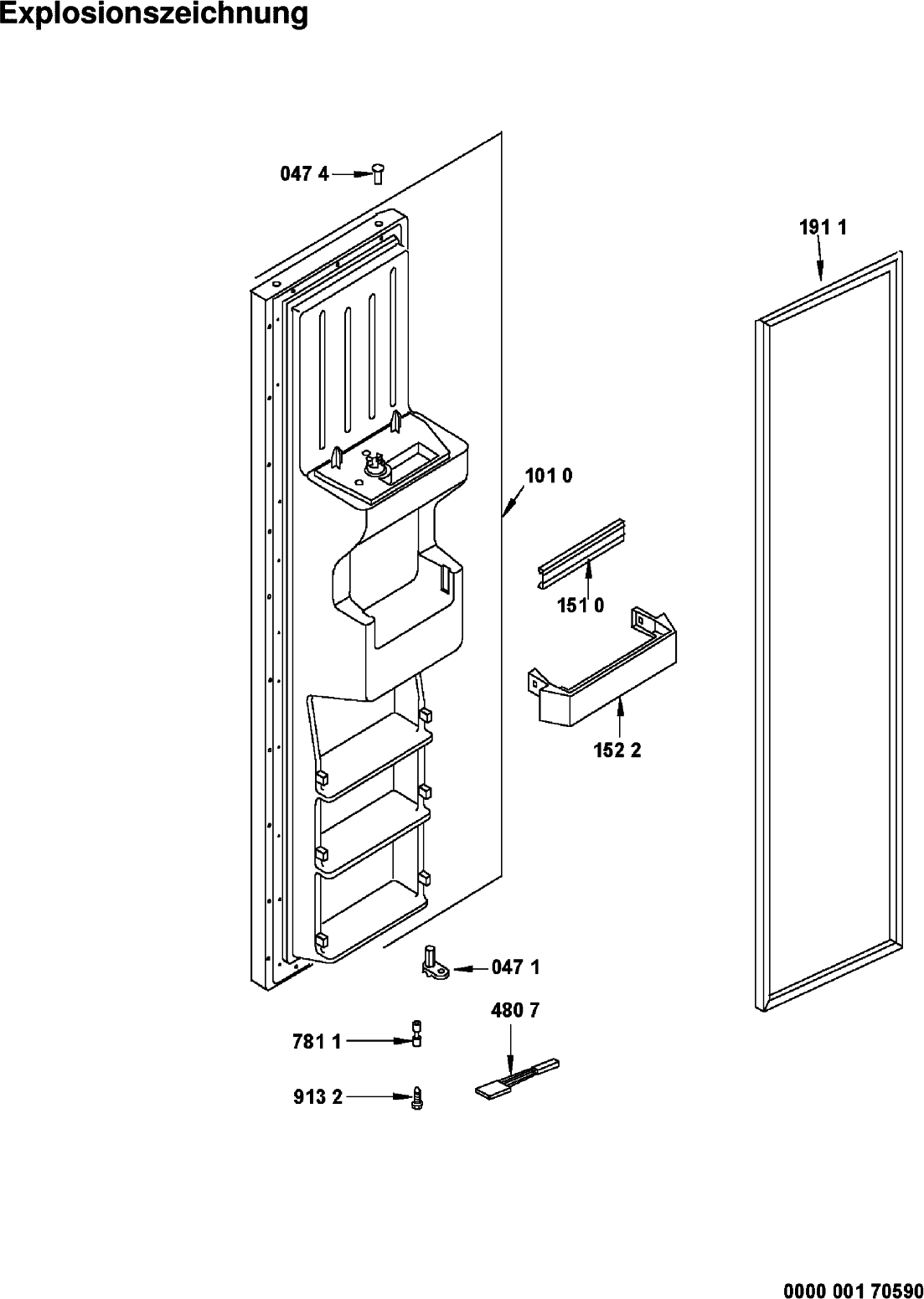 Explosionszeichnung

047 4

191 1

101 0

151 0

152 2

047 1

480 7

781 1

913 2

0000 001 70590