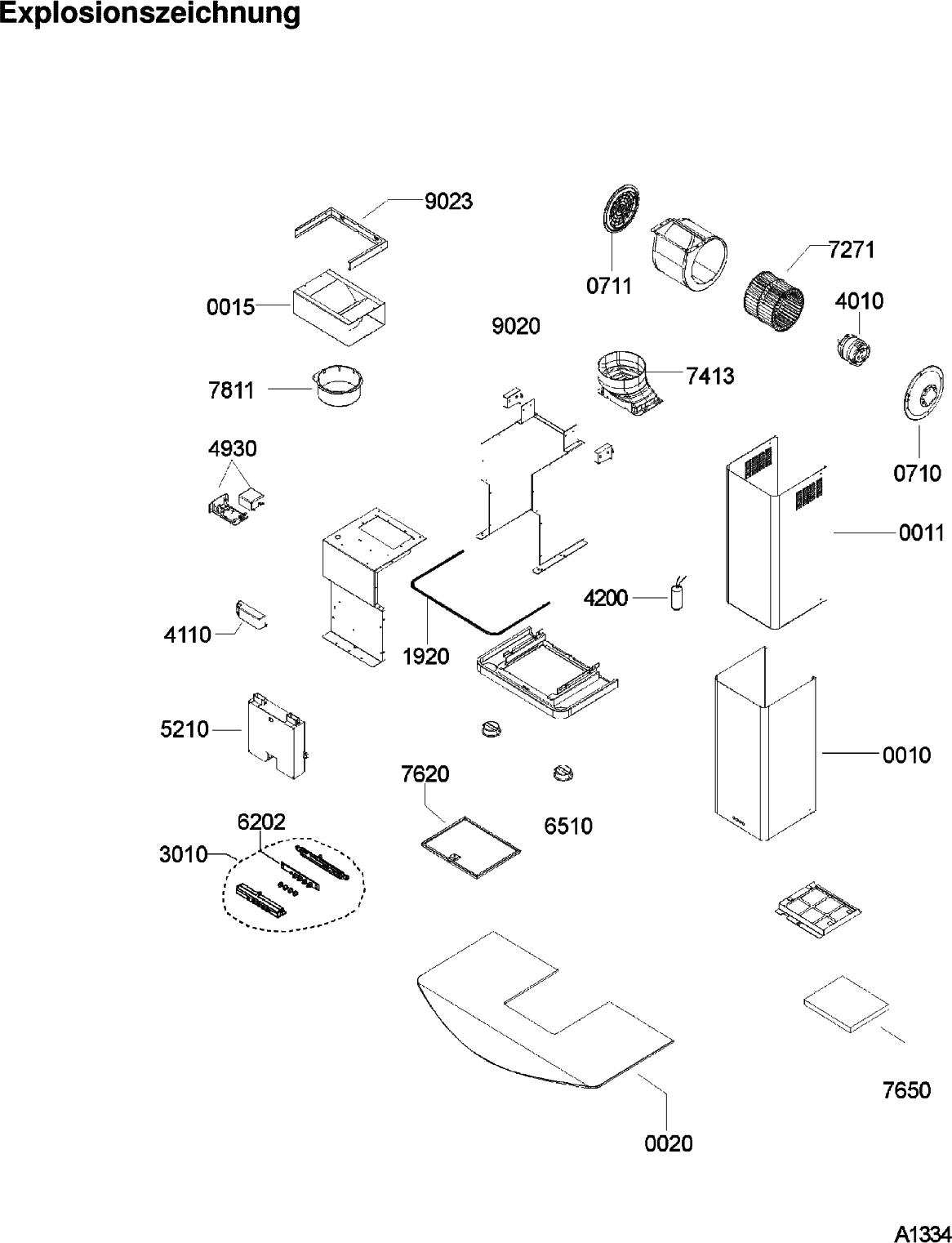 Explosionszeichnung

9023
0711
7271
0015
9020
4010
7811
7413
4930
0710
0011
4200
4110
1920
5210
0010
7620
6510
6202
3010
7650
0020

A1334