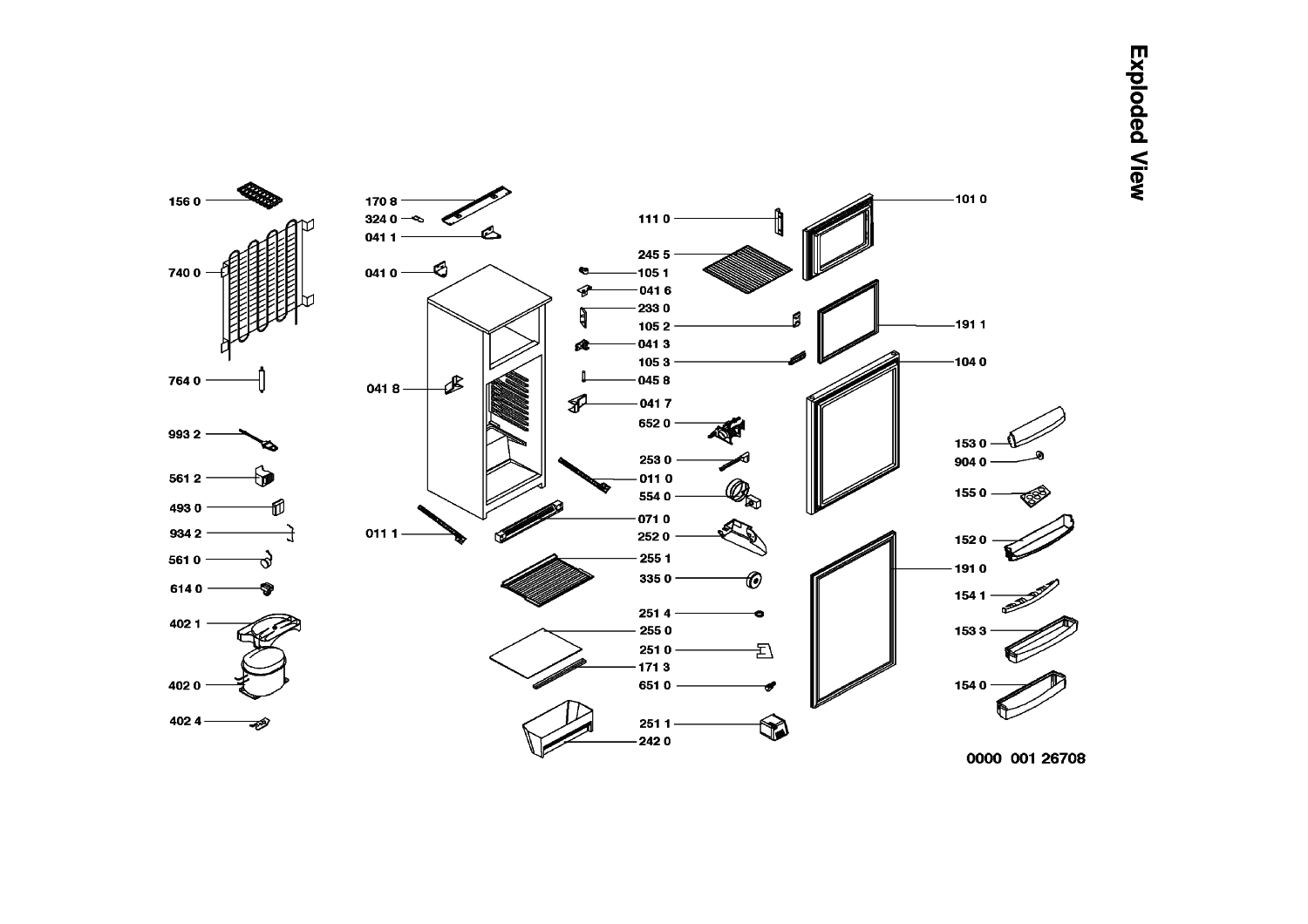 Exploded View

156 0
740 0
764 0
993 2
561 2
493 0
934 2
561 0
614 0
402 1
402 0
402 4

170 8
324 0
041 1
041 0
041 8
011 1

111 0
245 5
105 1
041 6
233 0
105 2
041 3
105 3
045 8
041 7
652 0
253 0
011 0
554 0
071 0
252 0
255 1
335 0
251 4
255 0
251 0
171 3
651 0
251 1
242 0

101 0
191 1
104 0
153 0
904 0
155 0
152 0
191 0
154 1
153 3
154 0

0000 001 26708