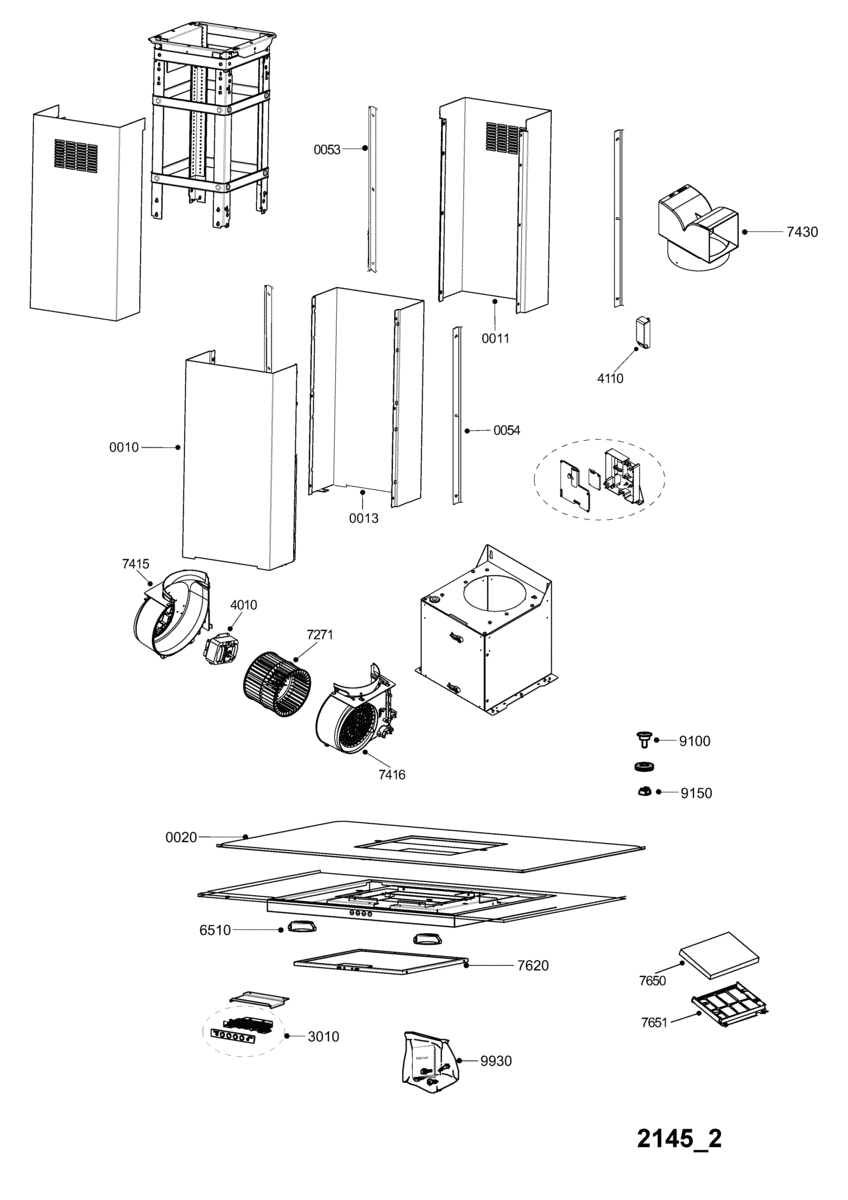 0053
7430
0011
4110
0010
0054
0013
7415
4010
7271
7416
9100
9150
0020
6510
7620
7650
7651
3010
9930
2145_2