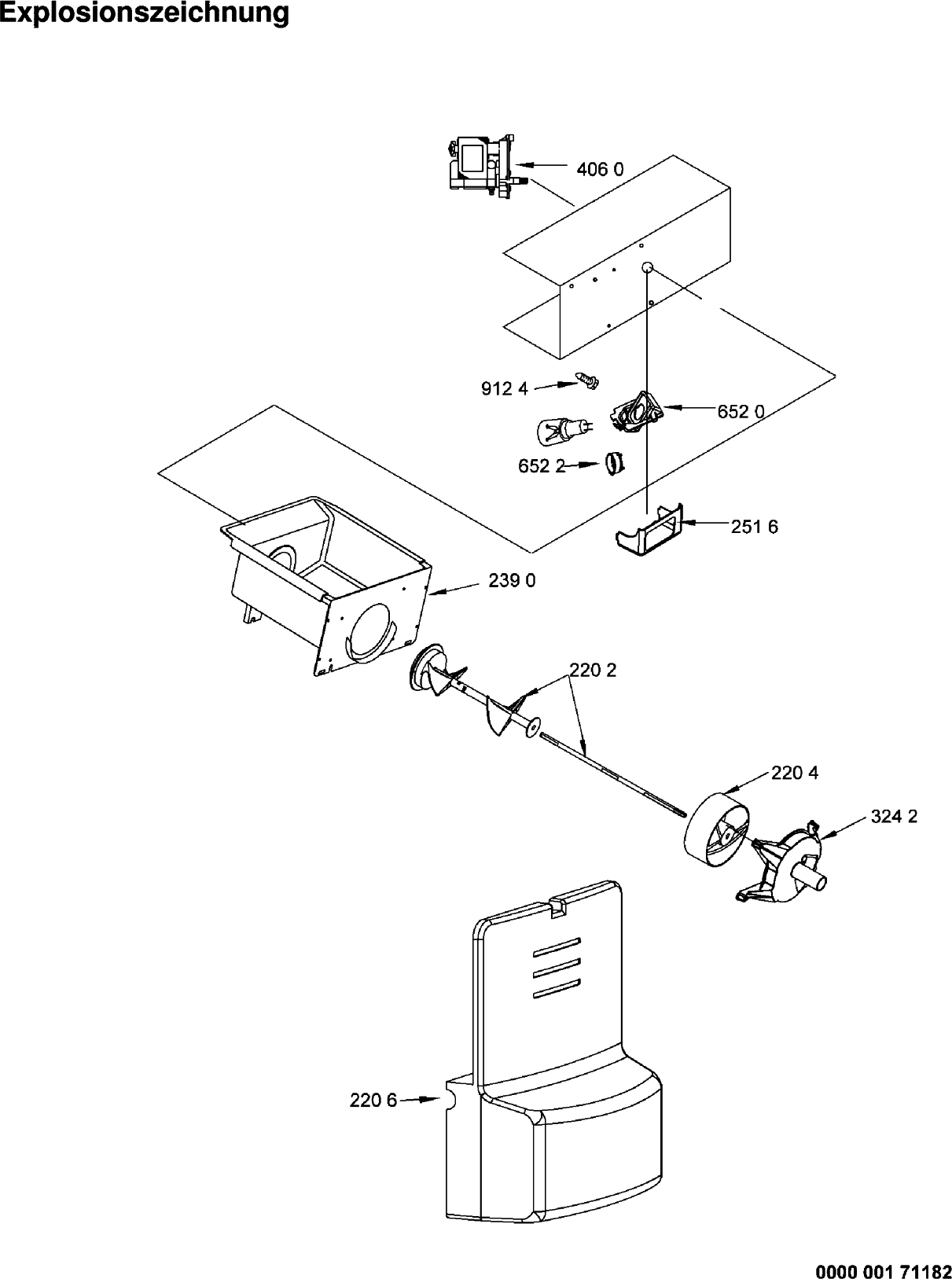 Explosionszeichnung

406 0

912 4

652 0

652 2

251 6

239 0

220 2

220 4

324 2

220 6

0000 001 71182