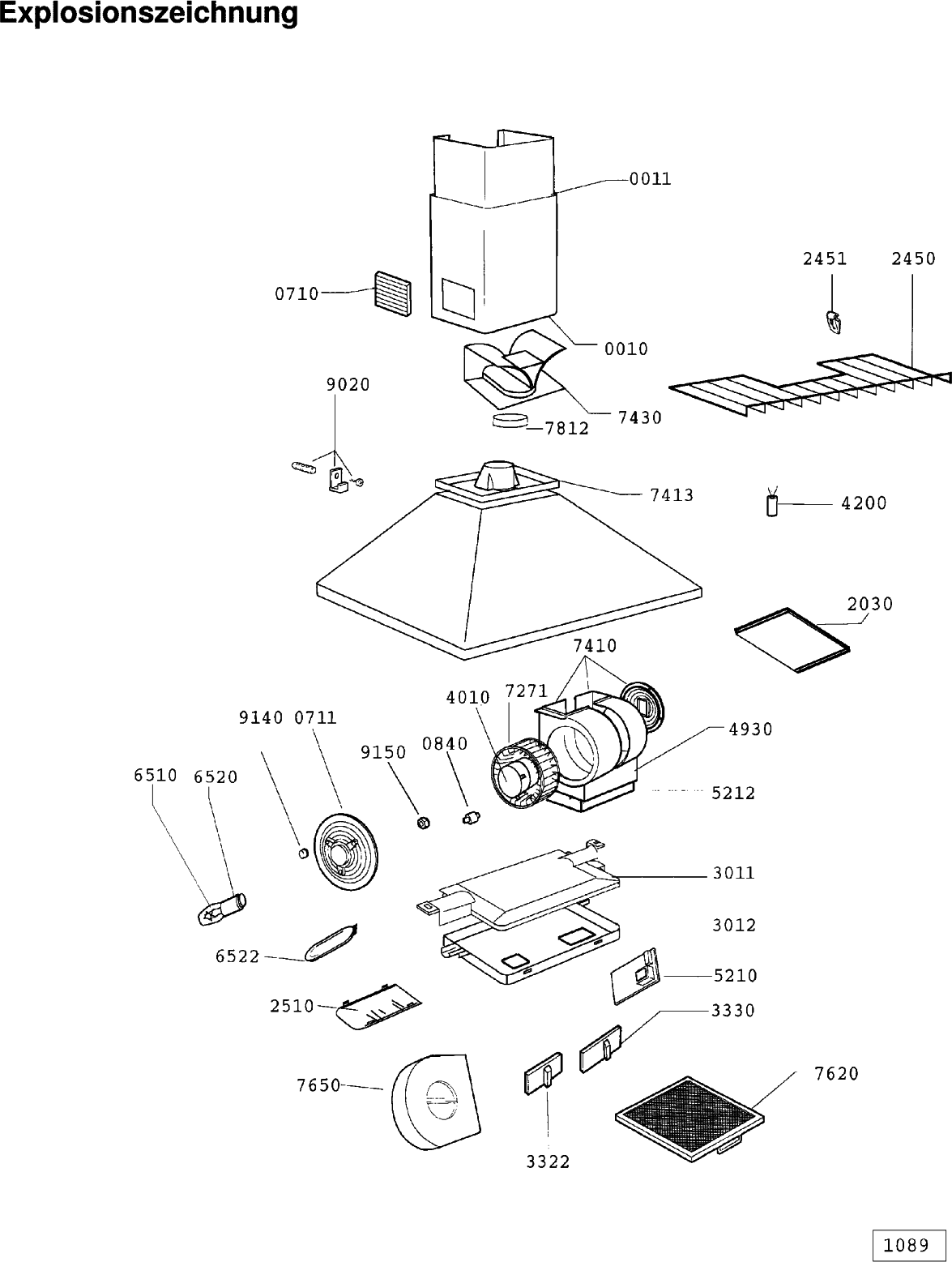 Explosionszeichnung

0011
2451 2450
0710
0010
9020
7430
7812
7413
4200
2030
7410
4010 7271
9140 0711
4930
9150 0840
6510 6520
5212
3011
3012
6522
5210
2510
3330
7650
7620
3322

1089