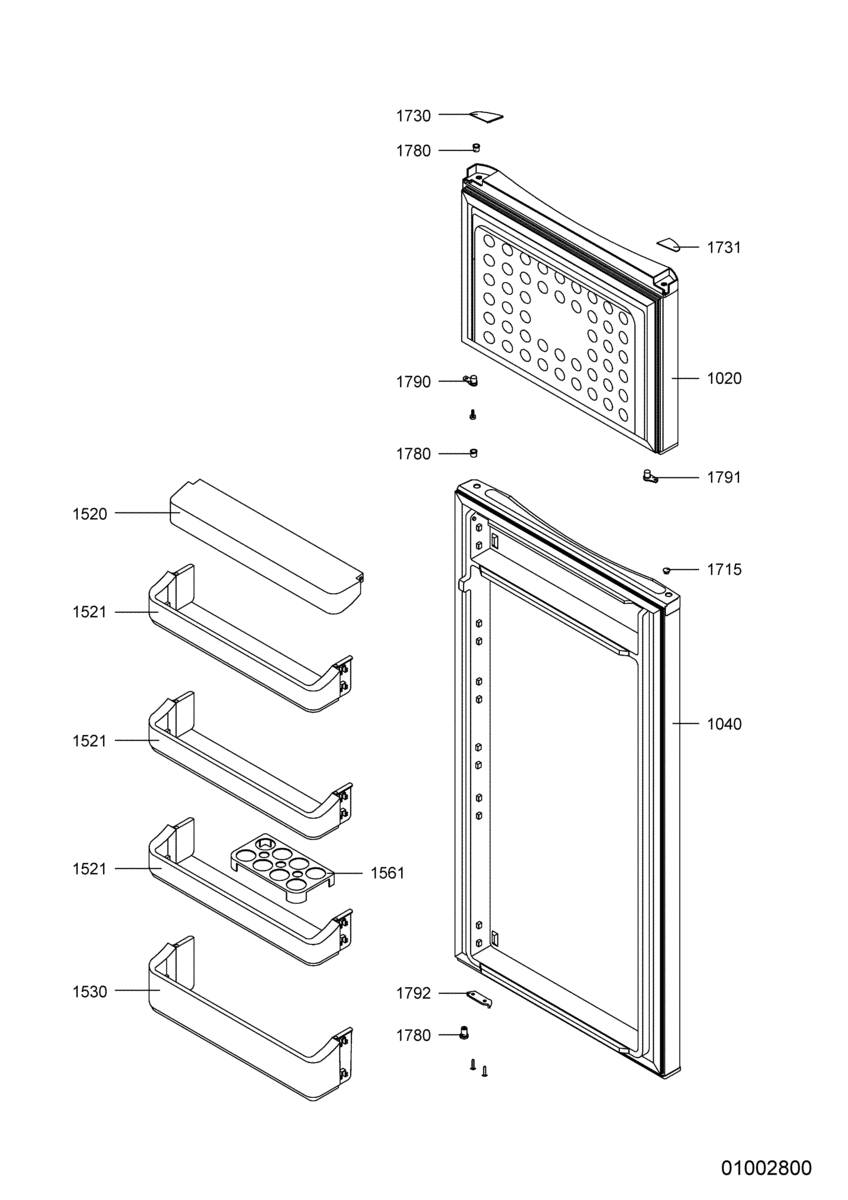 1730
1780
1731
1790
1020
1780
1791
1520
1715
1521
1040
1521
1521
1561
1530
1792
1780
01002800