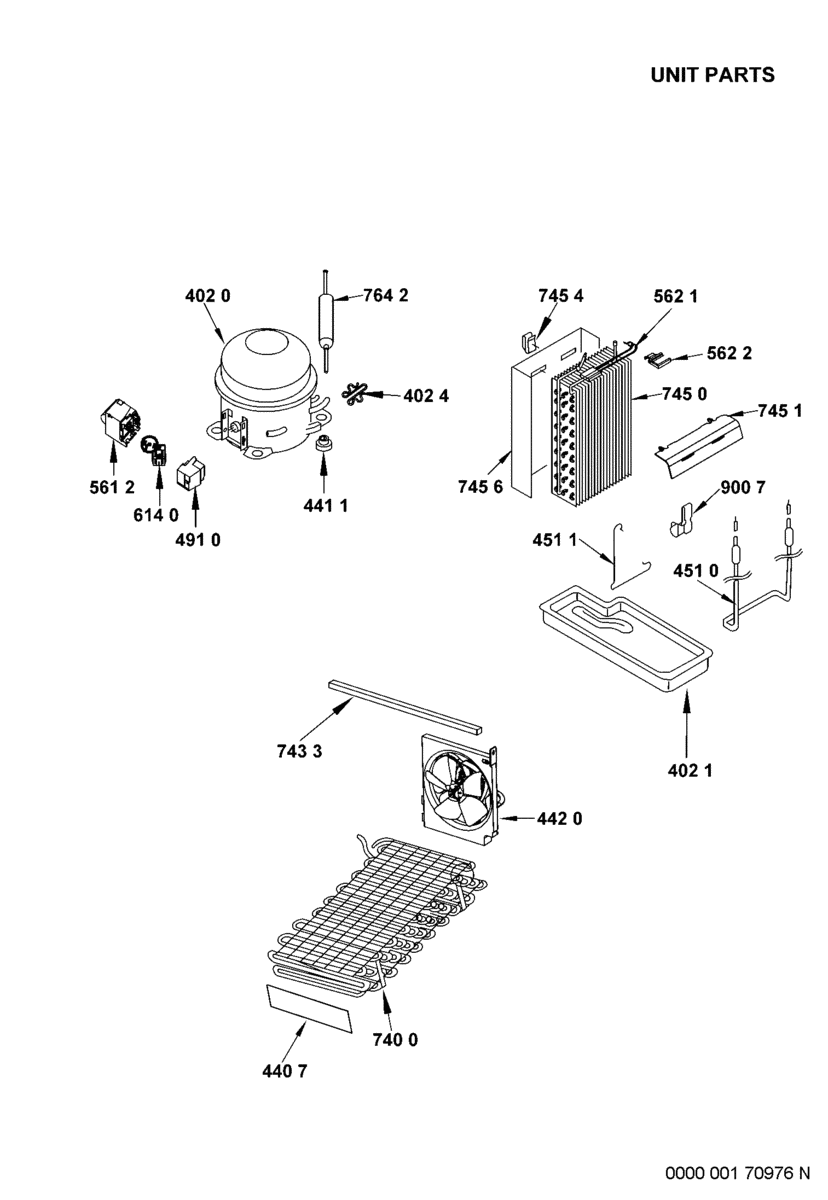 UNIT PARTS

402 0
764 2
402 4
561 2
614 0
491 0
441 1

745 4
562 1
562 2
745 0
745 1
745 6
900 7
451 1
451 0
402 1

743 3
442 0
740 0
440 7

0000 001 70976 N