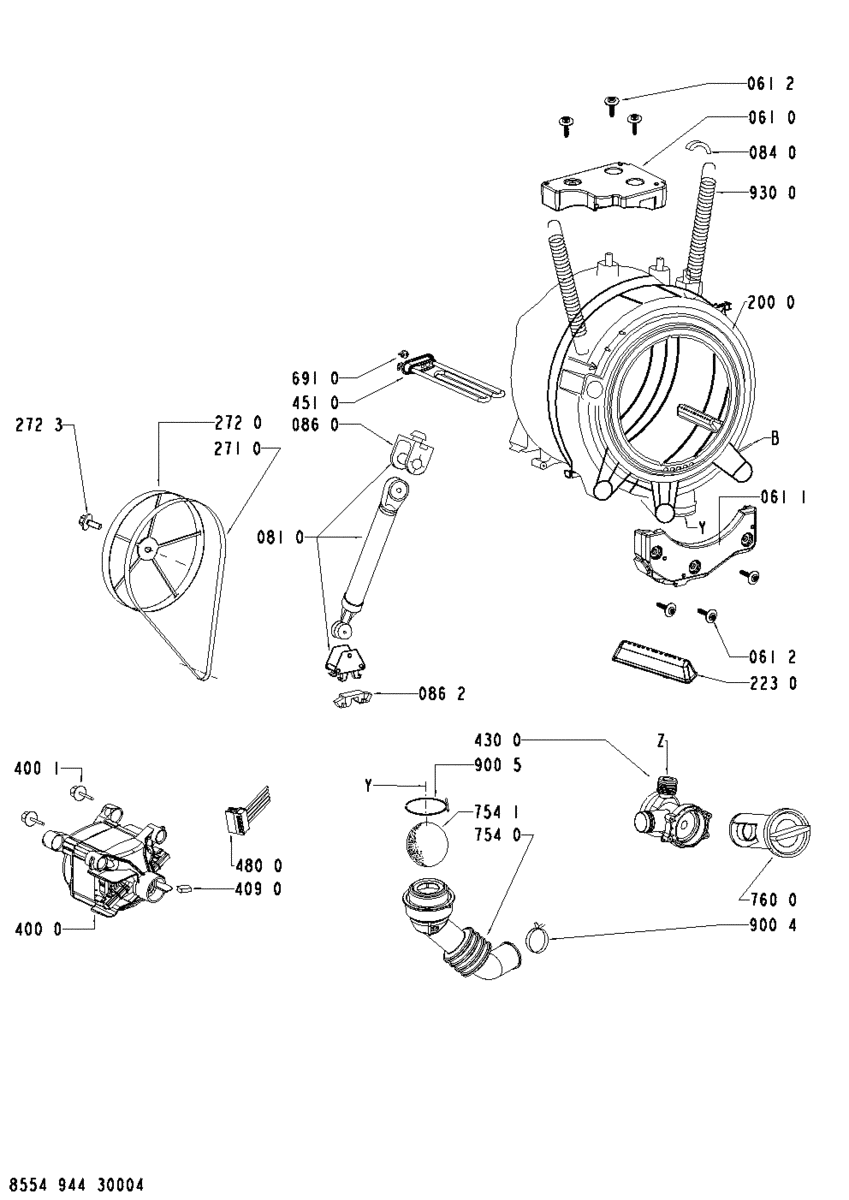 061 2
061 0
084 0
930 0
200 0
691 0
451 0
086 0
272 3
272 0
271 0
B
061 1
Y
081 0
061 2
223 0
086 2
430 0
Z
400 1
Y
900 5
754 1
754 0
480 0
409 0
760 0
400 0
900 4
8554 944 30004