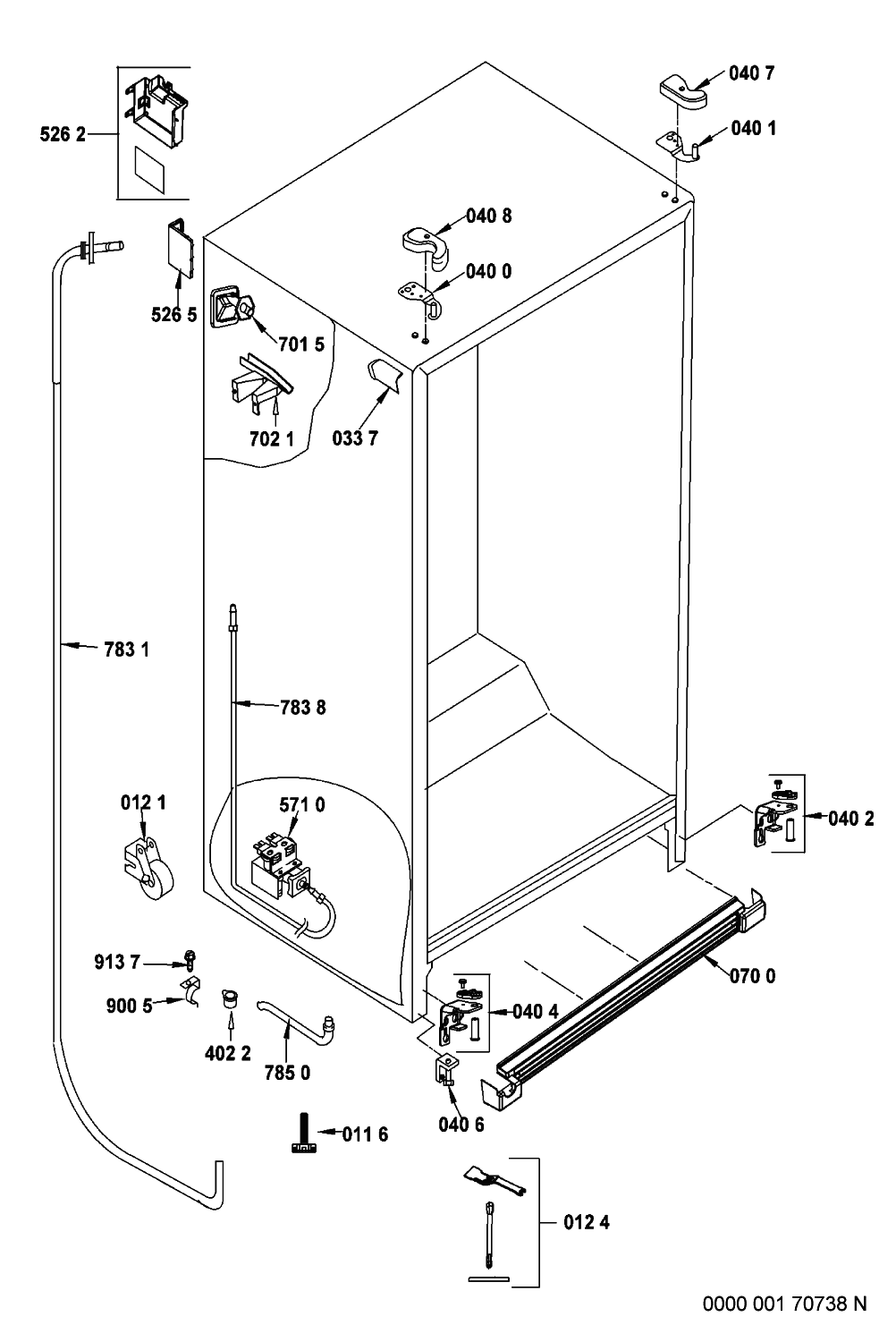 526 2
040 7
040 1
040 8
040 0
526 5
701 5
702 1
033 7
783 1
783 8
012 1
571 0
040 2
913 7
900 5
402 2
785 0
040 4
070 0
040 6
011 6
012 4
0000 001 70738 N