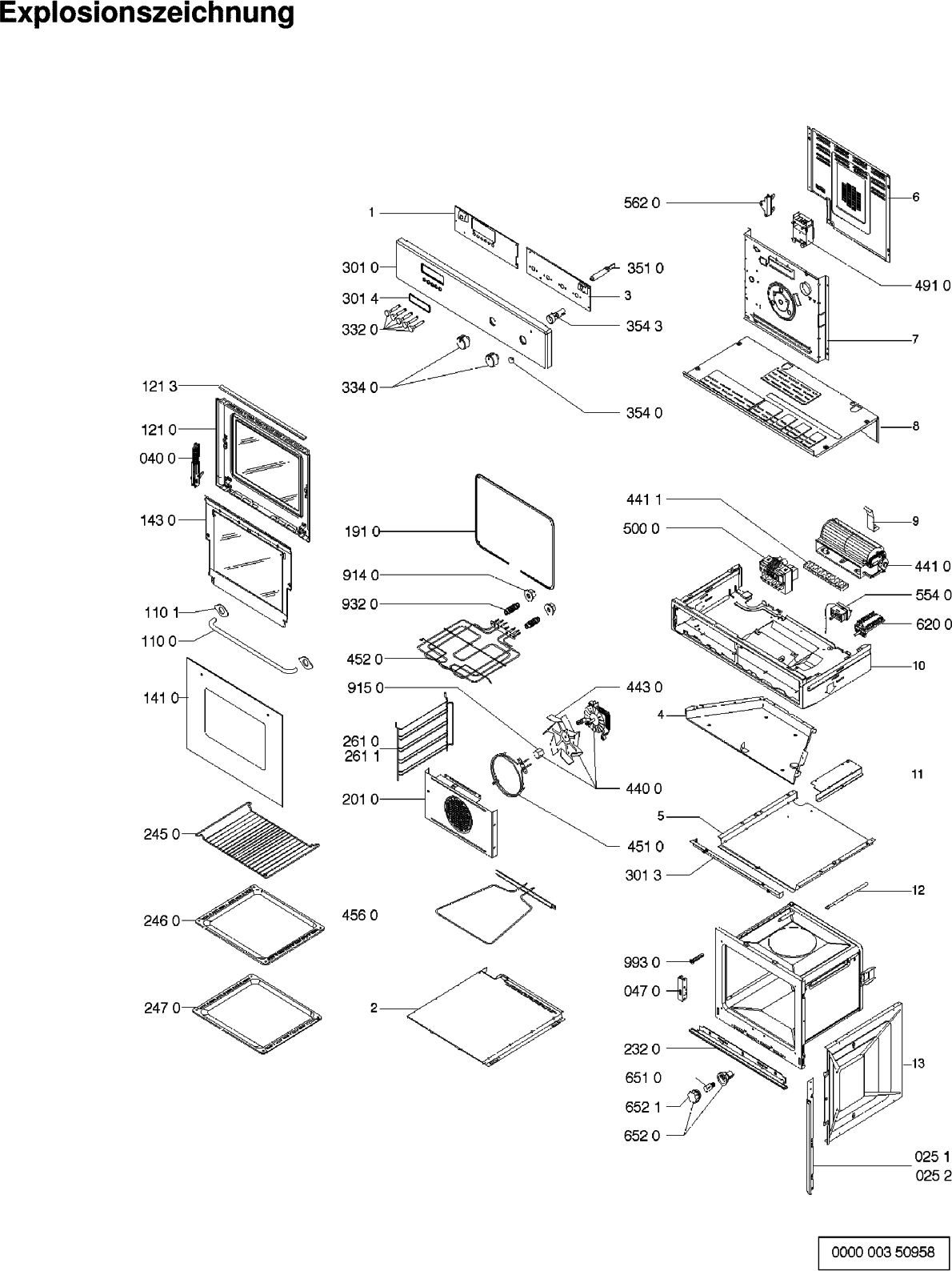 Explosionszeichnung

1
301 0
301 4
332 0
334 0
351 0
3
354 3
354 0
562 0
6
491 0
7
8
121 3
121 0
040 0
143 0
110 1
110 0
141 0
245 0
246 0
247 0
191 0
914 0
932 0
452 0
915 0
261 0
261 1
201 0
456 0
2
443 0
440 0
451 0
441 1
500 0
9
441 0
554 0
620 0
10
4
11
5
301 3
12
993 0
047 0
232 0
651 0
652 1
652 0
13
025 1
025 2

0000 003 50958