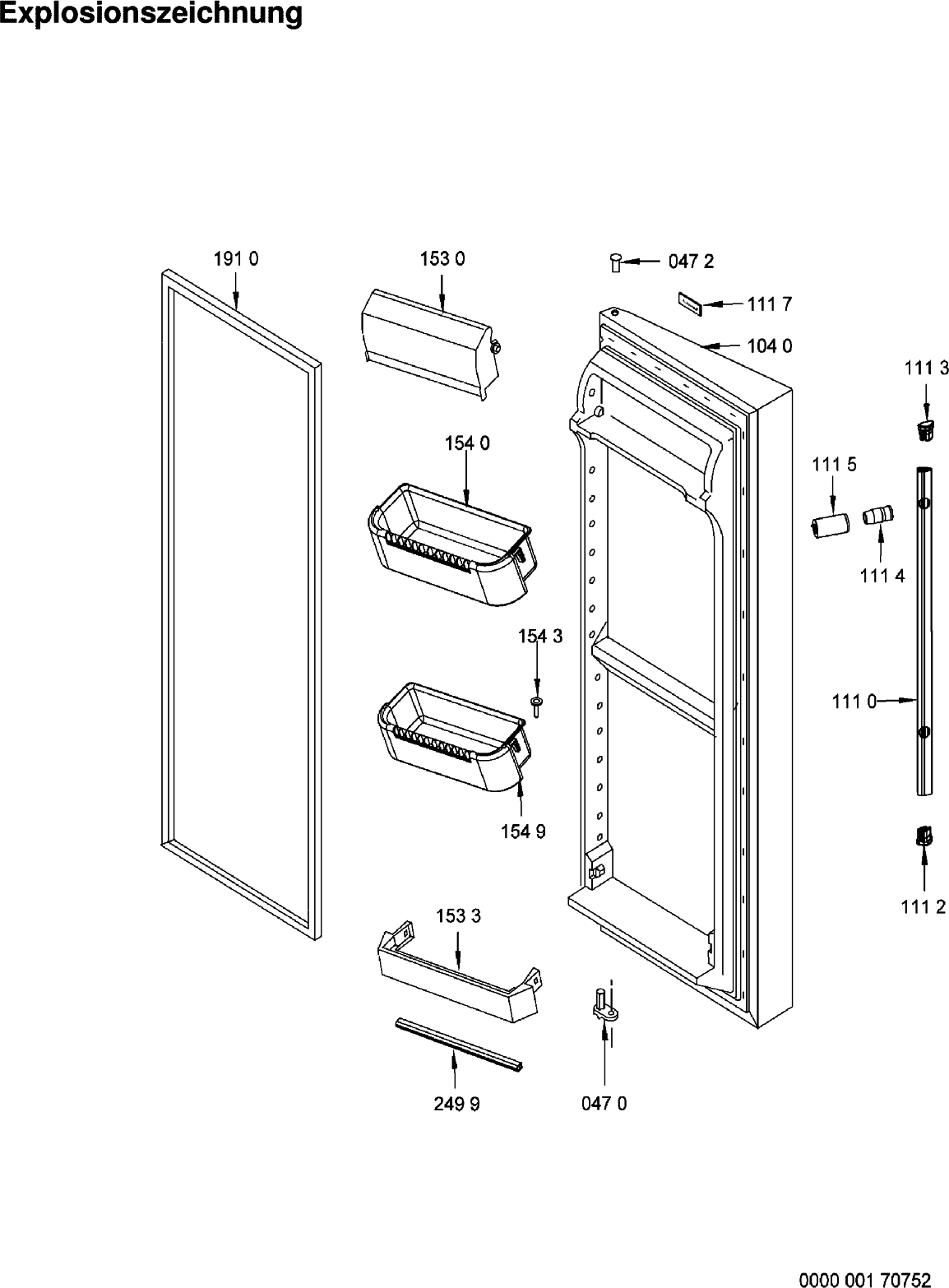 Explosionszeichnung

191 0

153 0

047 2

111 7

104 0

111 3

154 0

111 5

111 4

154 3

111 0

154 9

111 2

153 3

249 9

047 0

0000 001 70752