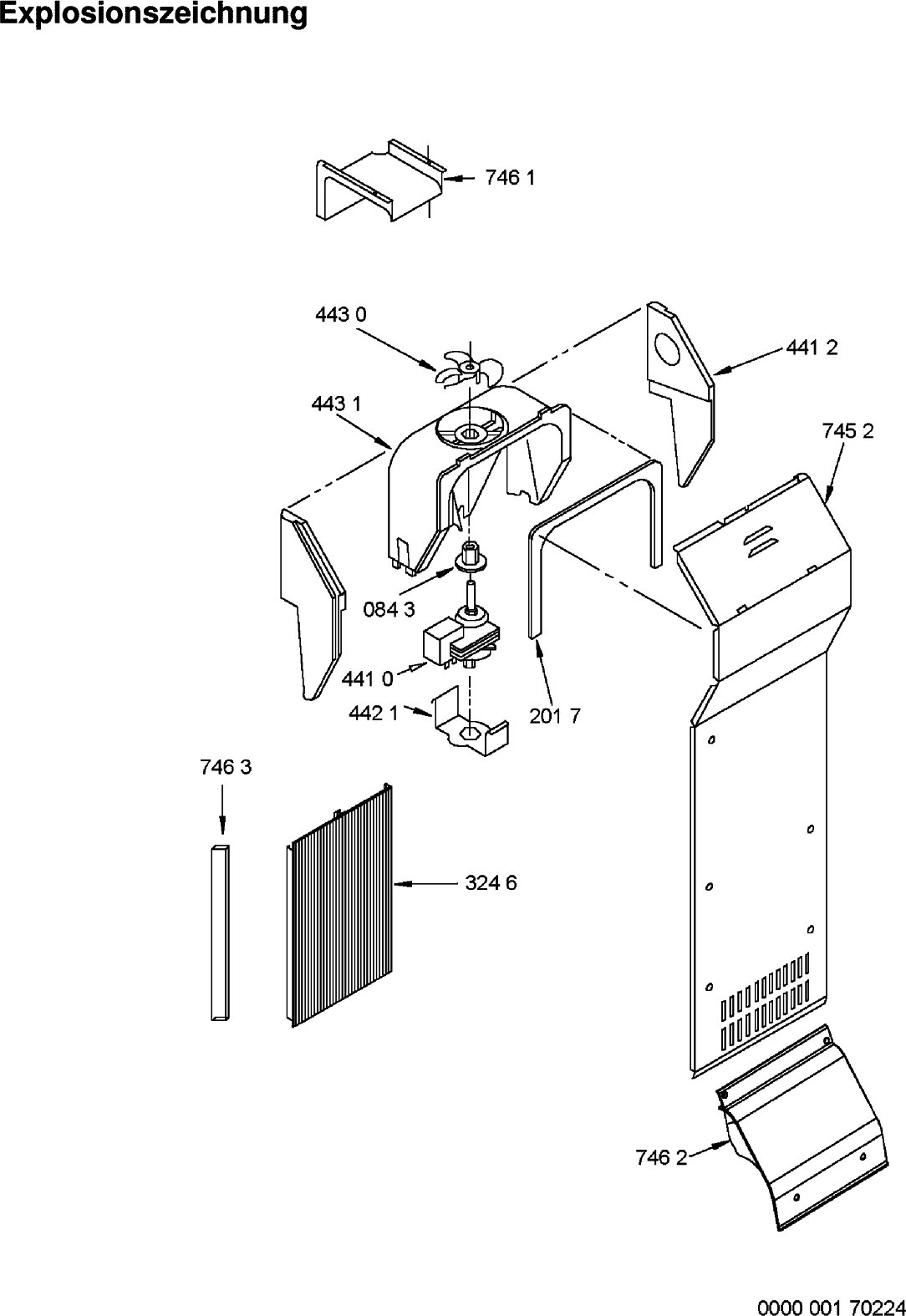 Explosionszeichnung

746 1

443 0

441 2

443 1

745 2

084 3

441 0

442 1

201 7

746 3

324 6

746 2

0000 001 70224