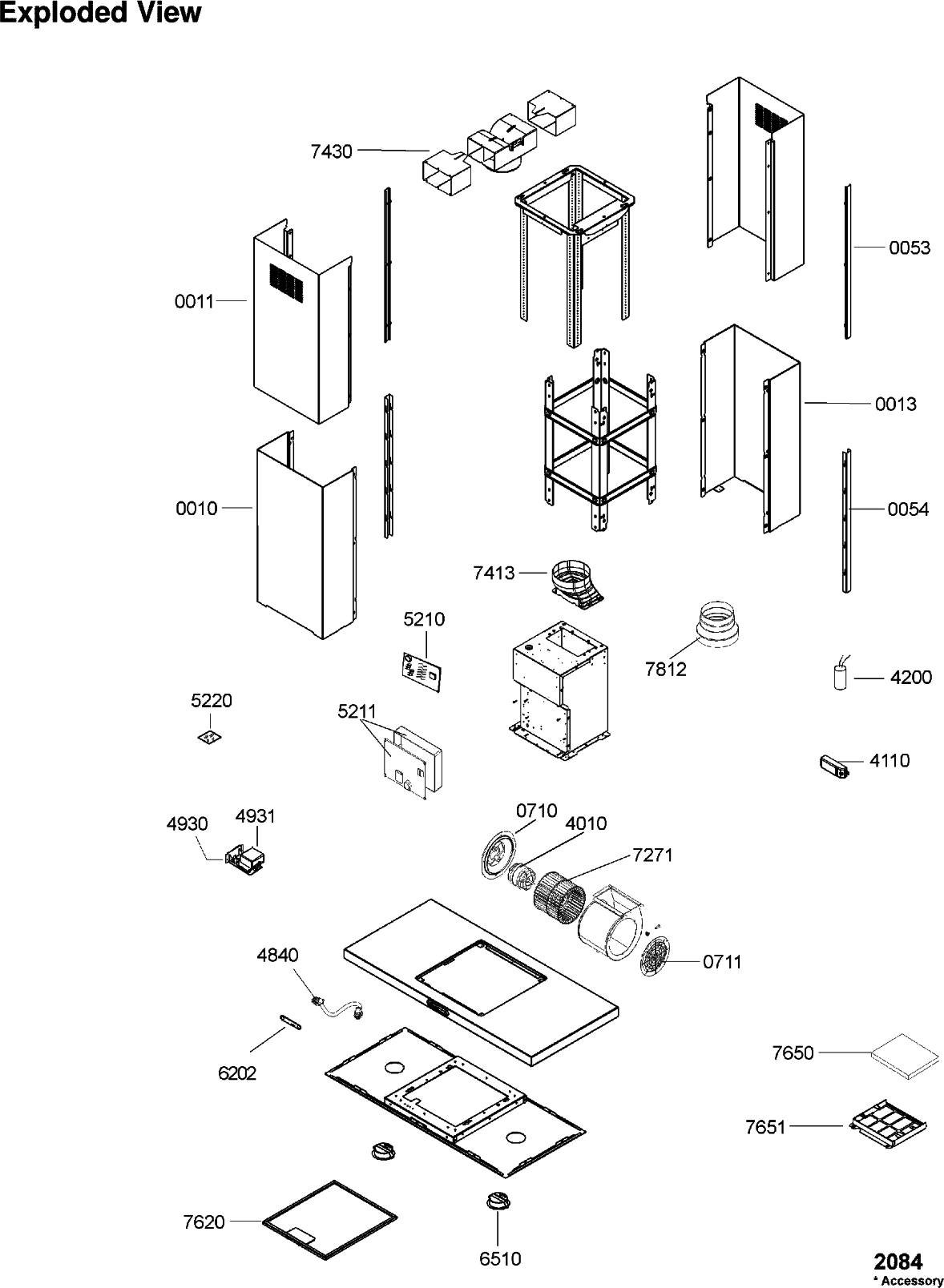 Exploded View

7430
0053
0011
0013
0010
0054
7413
5210
7812
4200
5220
5211
4110
4930
4931
0710
4010
7271
4840
0711
6202
7650
7651
7620
6510

2084
* Accessory