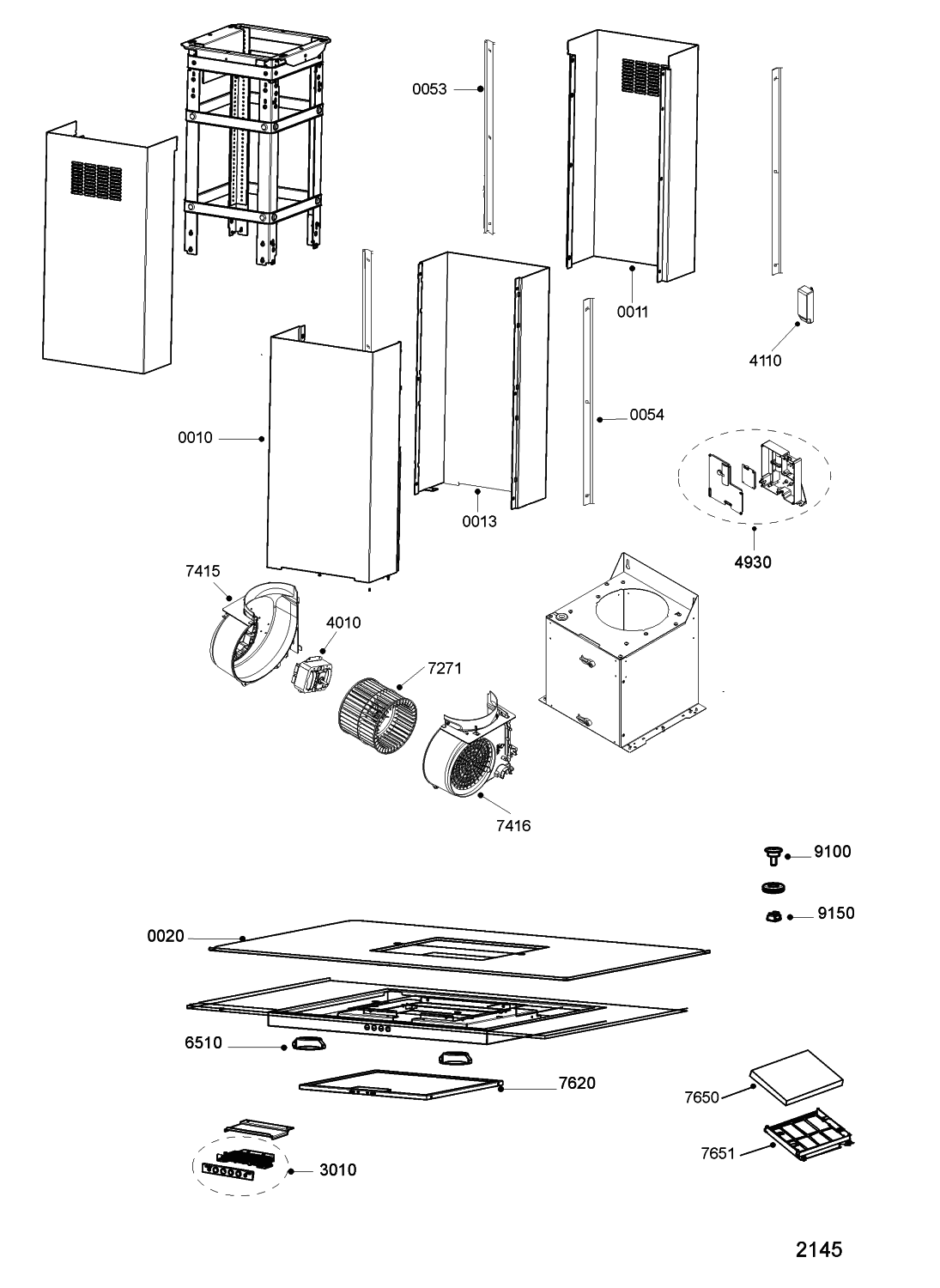 0053

0011

4110

0010

0054

0013

4930

7415

4010

7271

7416

9100

9150

0020

6510

7620

7650

7651

3010

2145