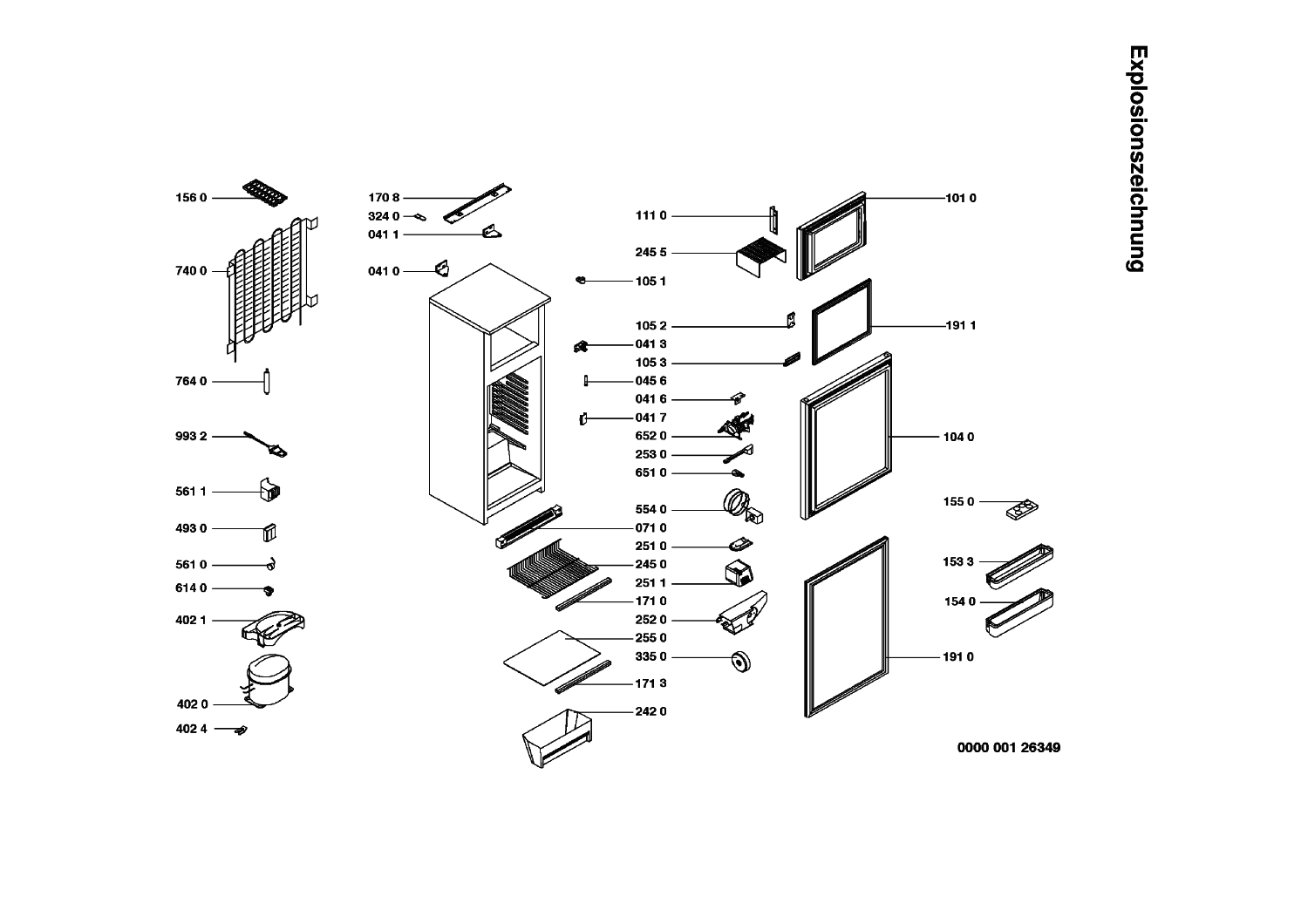 Explosionszeichnung

156 0
740 0
764 0
993 2
561 1
493 0
561 0
614 0
402 1
402 0
402 4

170 8
324 0
041 1
041 0

111 0
245 5
105 1
105 2
041 3
105 3
045 6
041 6
041 7
652 0
253 0
651 0
554 0
071 0
251 0
245 0
251 1
171 0
252 0
255 0
335 0
171 3
242 0

101 0
191 1
104 0
155 0
153 3
154 0
191 0

0000 001 26349