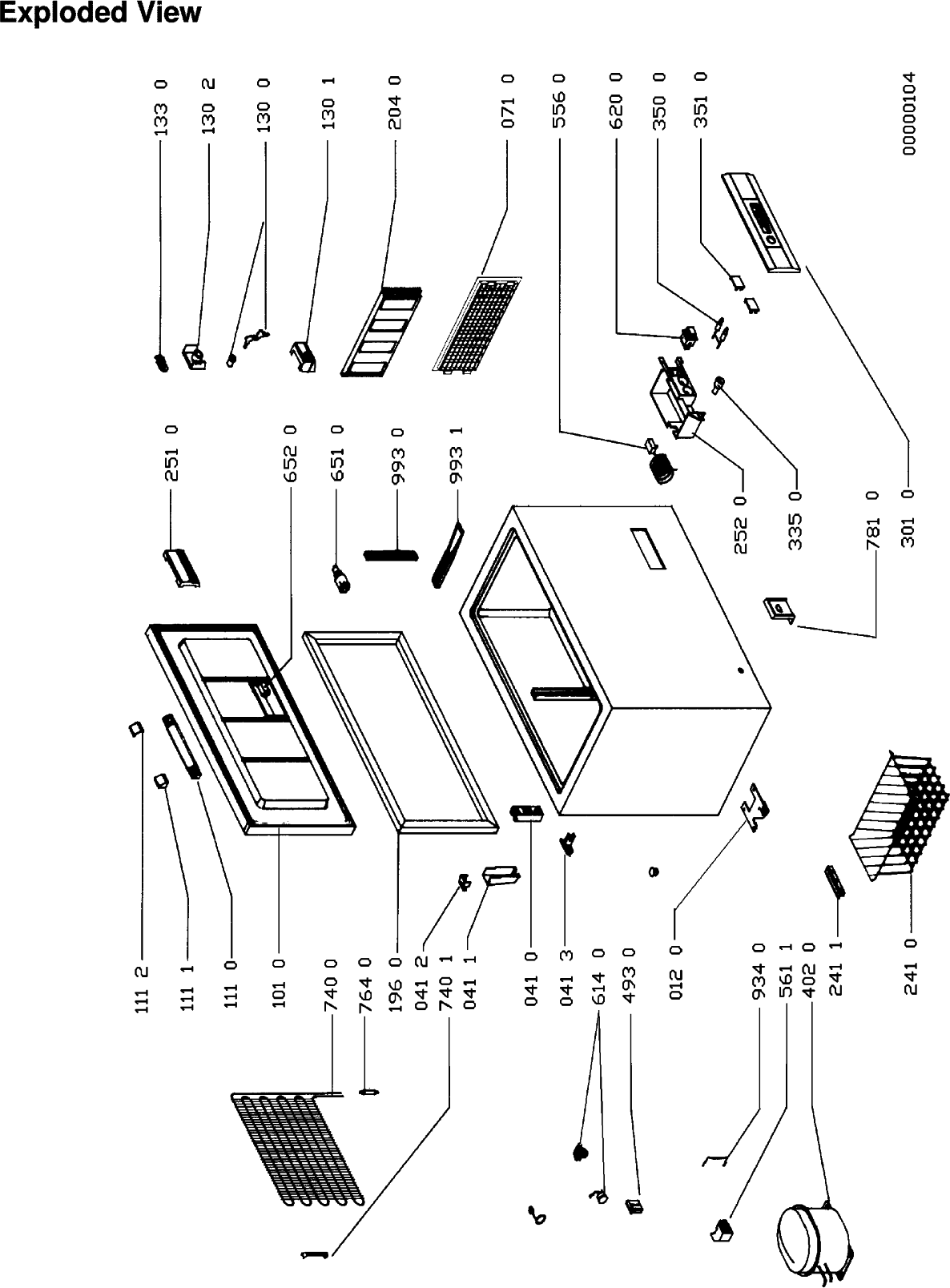 Exploded View

133 0
130 2
130 0
130 1
204 0
071 0
556 0
620 0
350 0
351 0
00000104

251 0
652 0
651 0
993 0
993 1
252 0
335 0
781 0
301 0

111 2
111 1
111 0
101 0
740 0
764 0
196 0
041 2
740 1
041 1
041 0
041 3
614 0
493 0
012 0
934 0
561 1
402 0
241 1
241 0