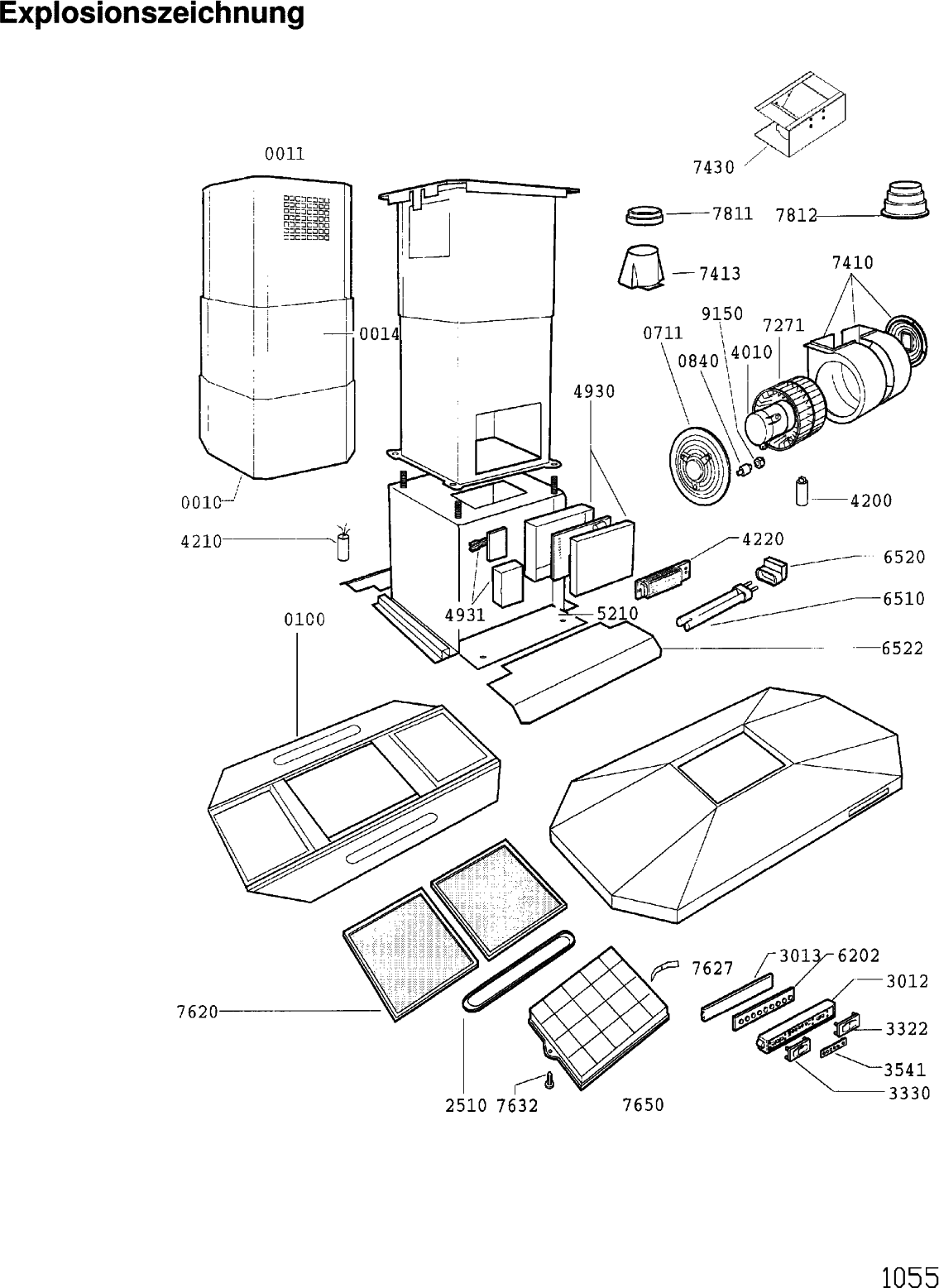 Explosionszeichnung

0011
7430
7811
7812
7413
7410
0014
9150
7271
0711
4010
0840
4930
0010
4200
4210
4220
6520
6510
4931
5210
0100
6522
7627
3013
6202
3012
7620
3322
3541
3330
2510
7632
7650

1055