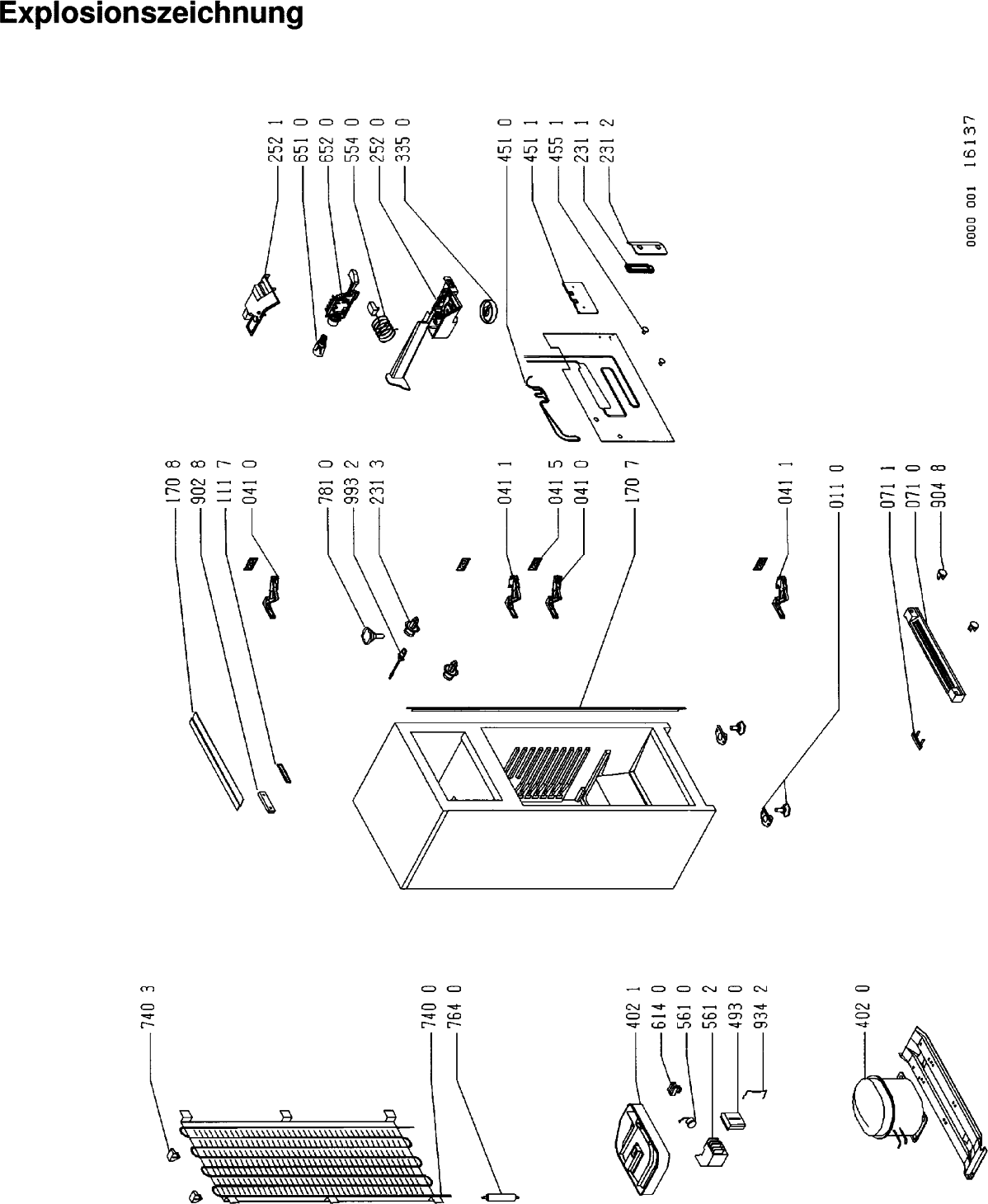 Explosionszeichnung

252 1
651 0
652 0
554 0
252 0
335 0
451 0
451 1
455 1
231 1
231 2

0000 001 16137

170 8
902 8
111 7
041 0
781 0
993 2
231 3
041 1
041 5
041 0
170 7
041 1
011 0
071 1
071 0
904 8

740 3
740 0
764 0
402 1
614 0
561 0
561 2
493 0
934 2
402 0