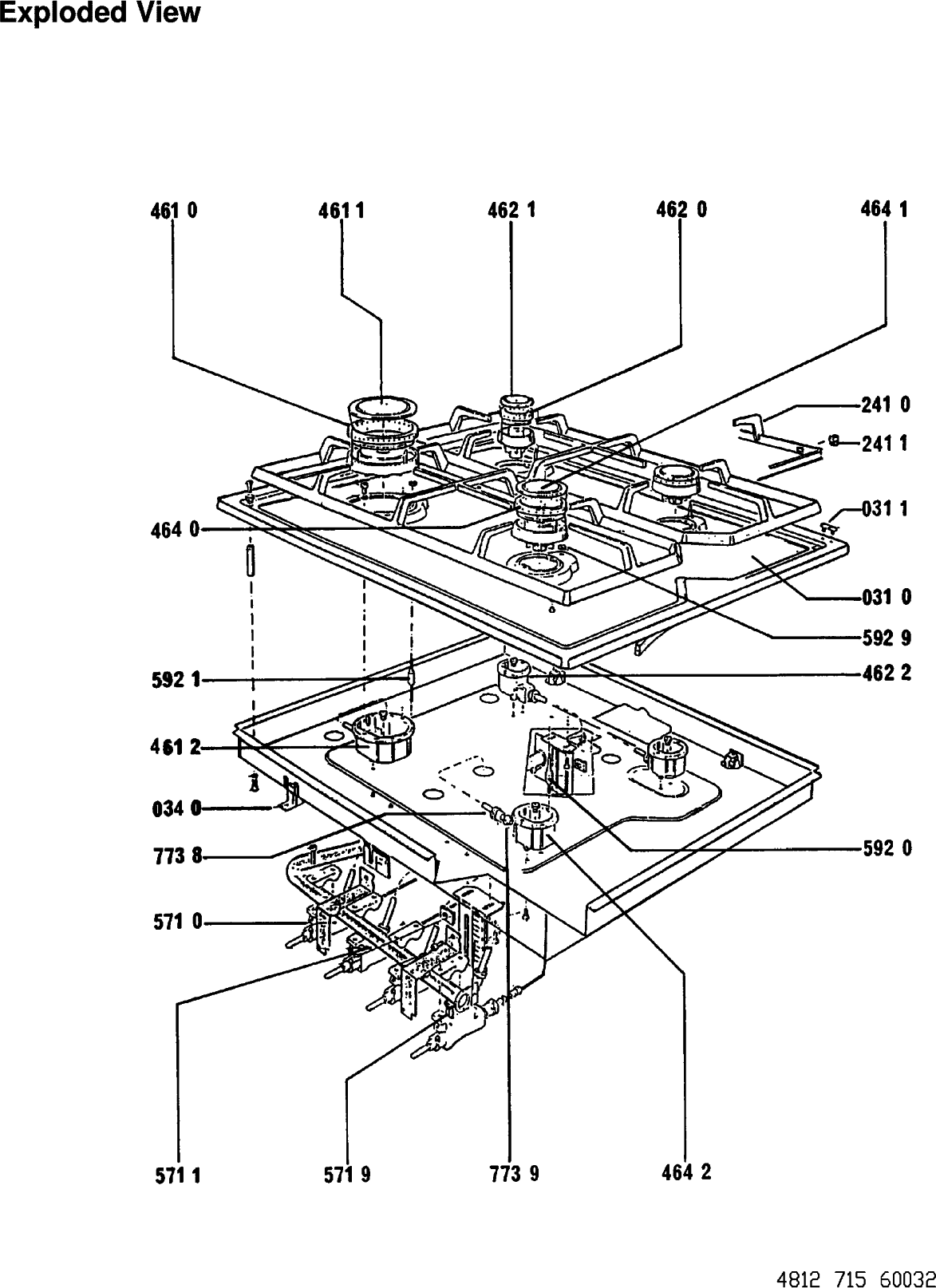 Exploded View

461 0
461 1
462 1
462 0
464 1
241 0
241 1
031 1
464 0
031 0
592 9
592 1
462 2
461 2
034 0
773 8
592 0
571 0
571 1
571 9
773 9
464 2

4812 715 60032