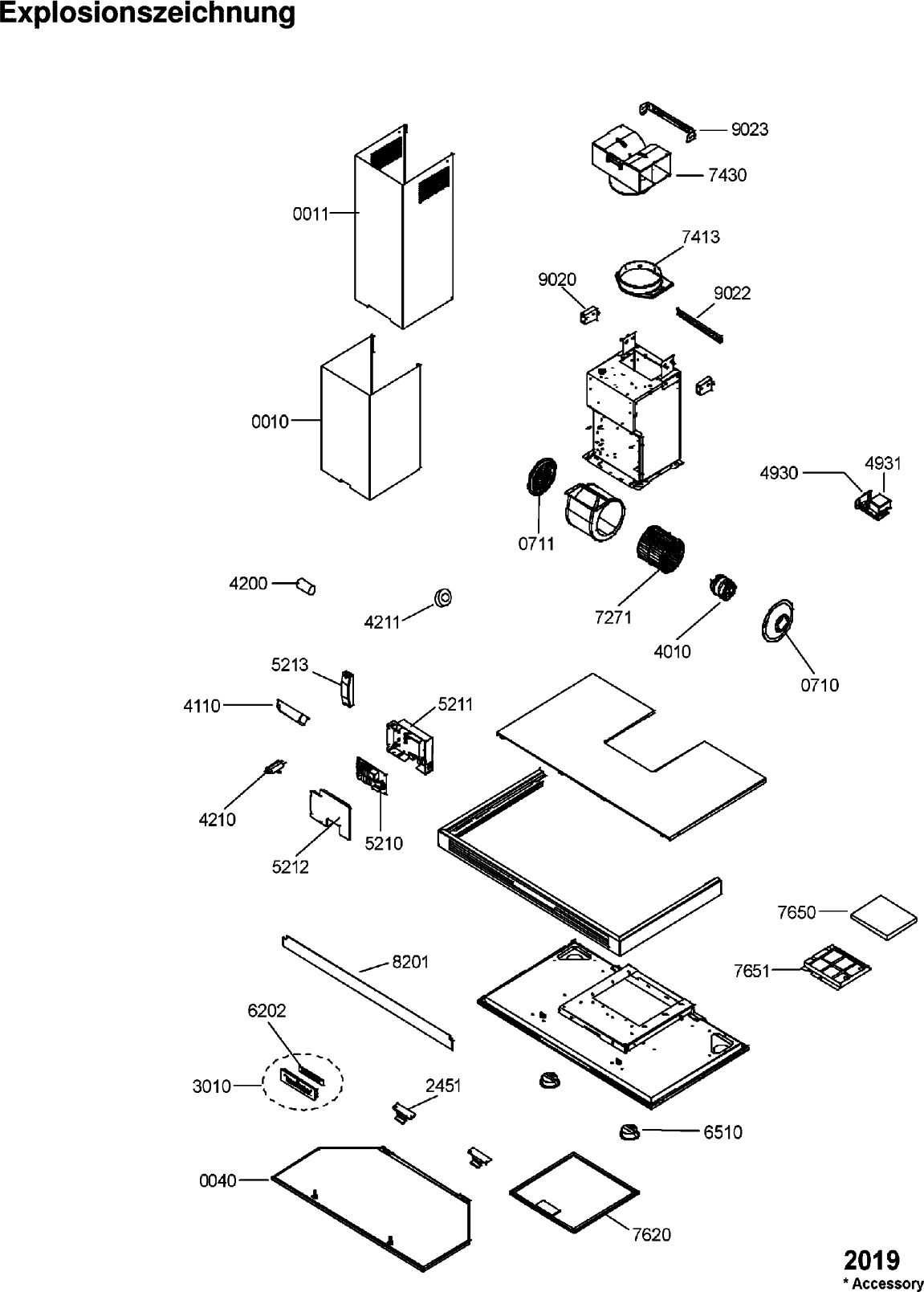 Explosionszeichnung

9023
7430
0011
7413
9020
9022
0010
4930
4931
0711
4200
4211
7271
4010
0710
5213
4110
5211
4210
5210
5212
7650
7651
8201
6202
3010
2451
6510
0040
7620

2019
* Accessory