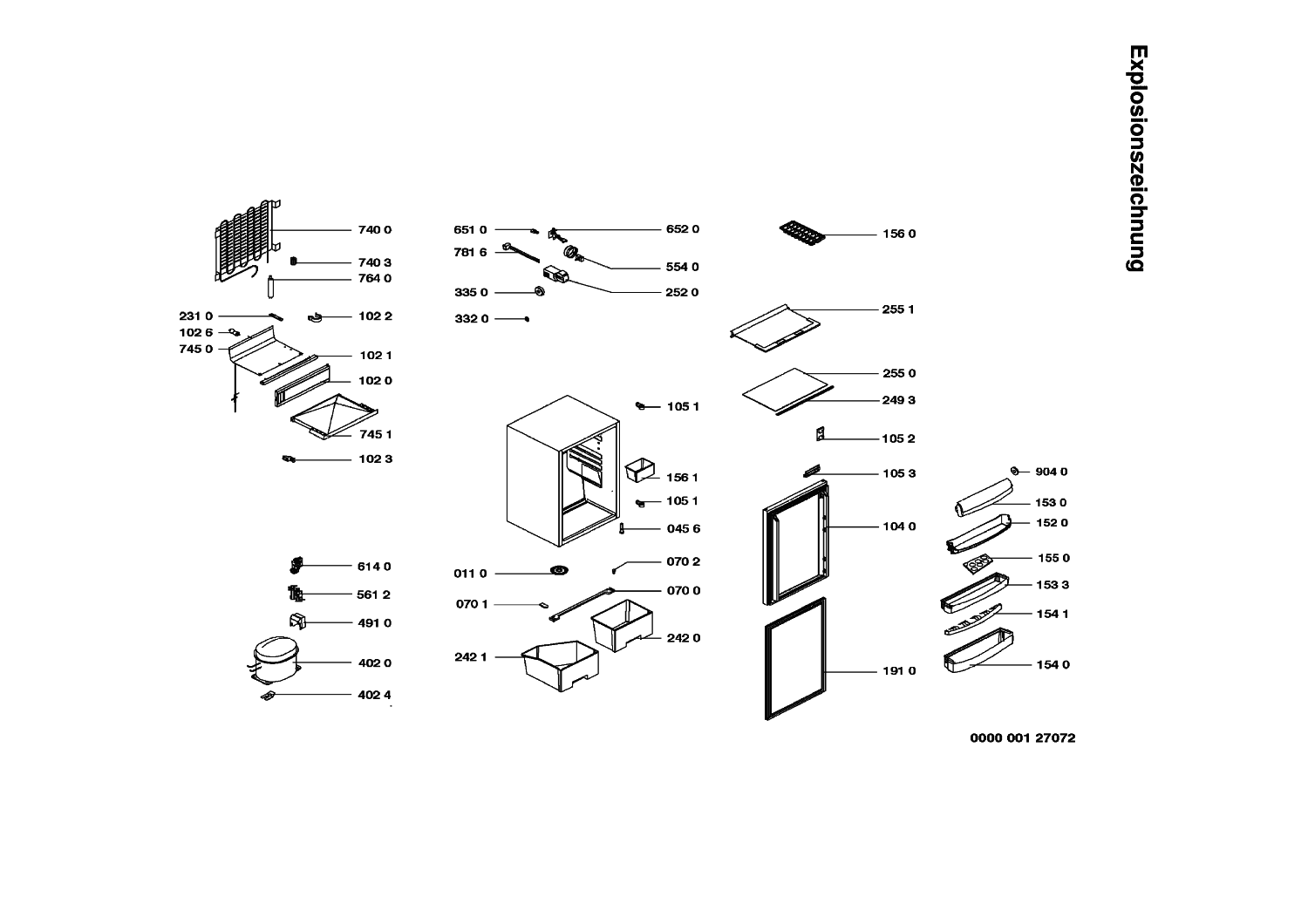 Explosionszeichnung

740 0
740 3
764 0
231 0
102 2
102 6
745 0
102 1
102 0
745 1
102 3
614 0
561 2
491 0
402 0
402 4

651 0
652 0
781 6
554 0
335 0
252 0
332 0
105 1
156 1
105 1
045 6
011 0
070 2
070 0
070 1
242 0
242 1

156 0
255 1
255 0
249 3
105 2
105 3
104 0
191 0

904 0
153 0
152 0
155 0
153 3
154 1
154 0

0000 001 27072