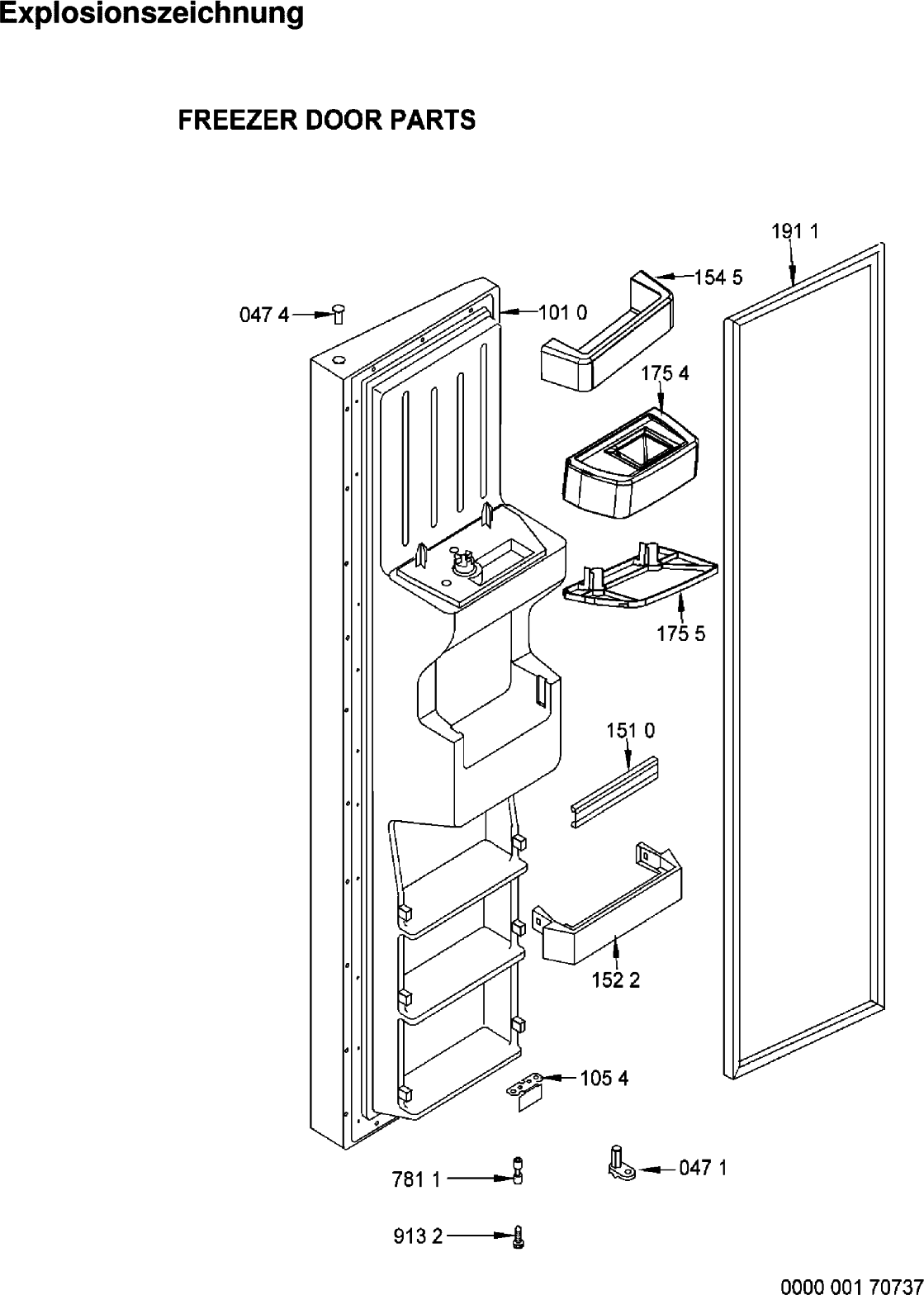 Explosionszeichnung

FREEZER DOOR PARTS

191 1
154 5
047 4
101 0
175 4
175 5
151 0
152 2
105 4
781 1
047 1
913 2

0000 001 70737