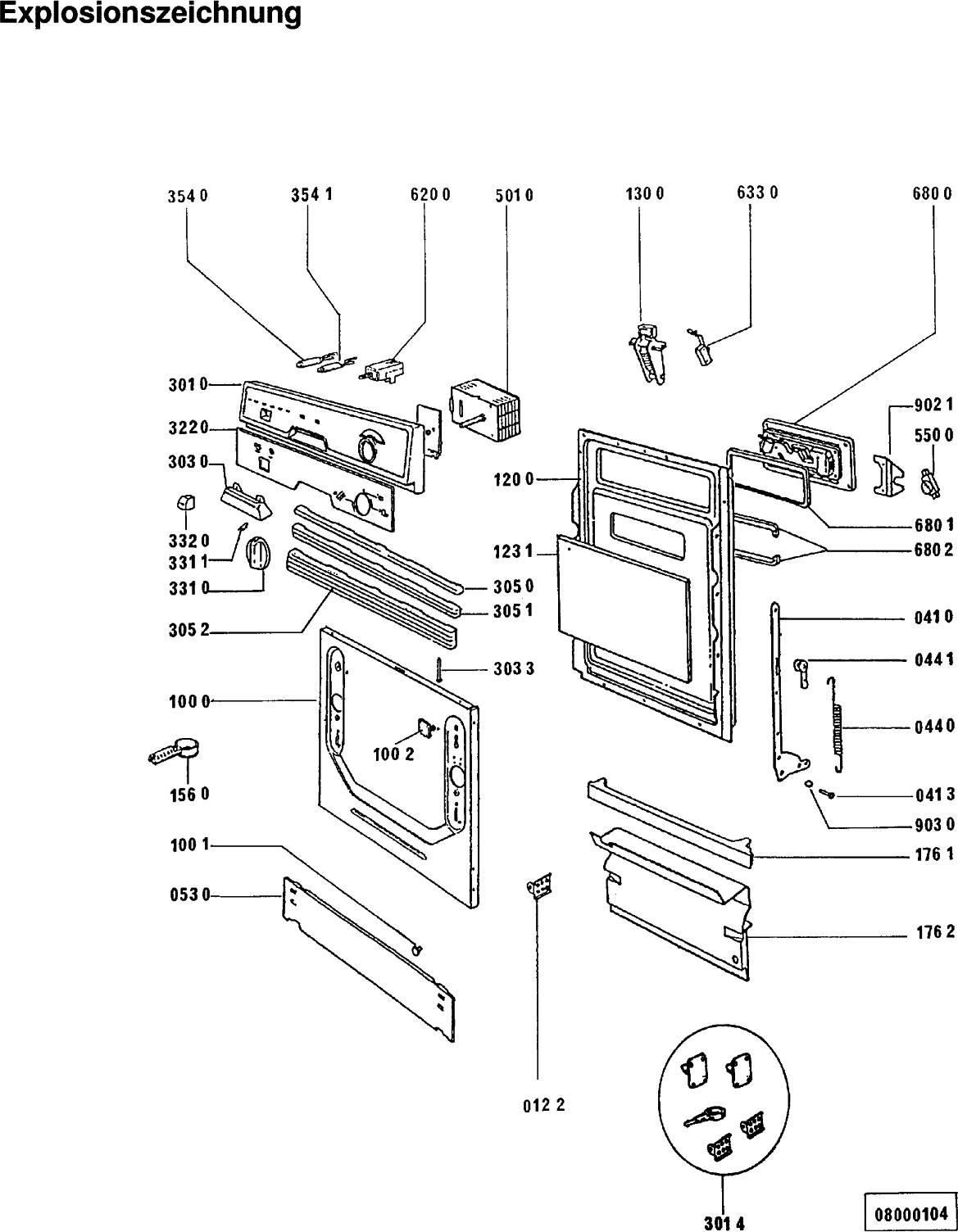 Explosionszeichnung

354 0
354 1
620 0
501 0
130 0
633 0
680 0

301 0
322 0
303 0
332 0
331 1
331 0
305 2
100 0
156 0
100 1
053 0

305 0
305 1
303 3
100 2

120 0
123 1

902 1
550 0
680 1
680 2
041 0
044 1
044 0
041 3
903 0
176 1
176 2

012 2
301 4

08000104