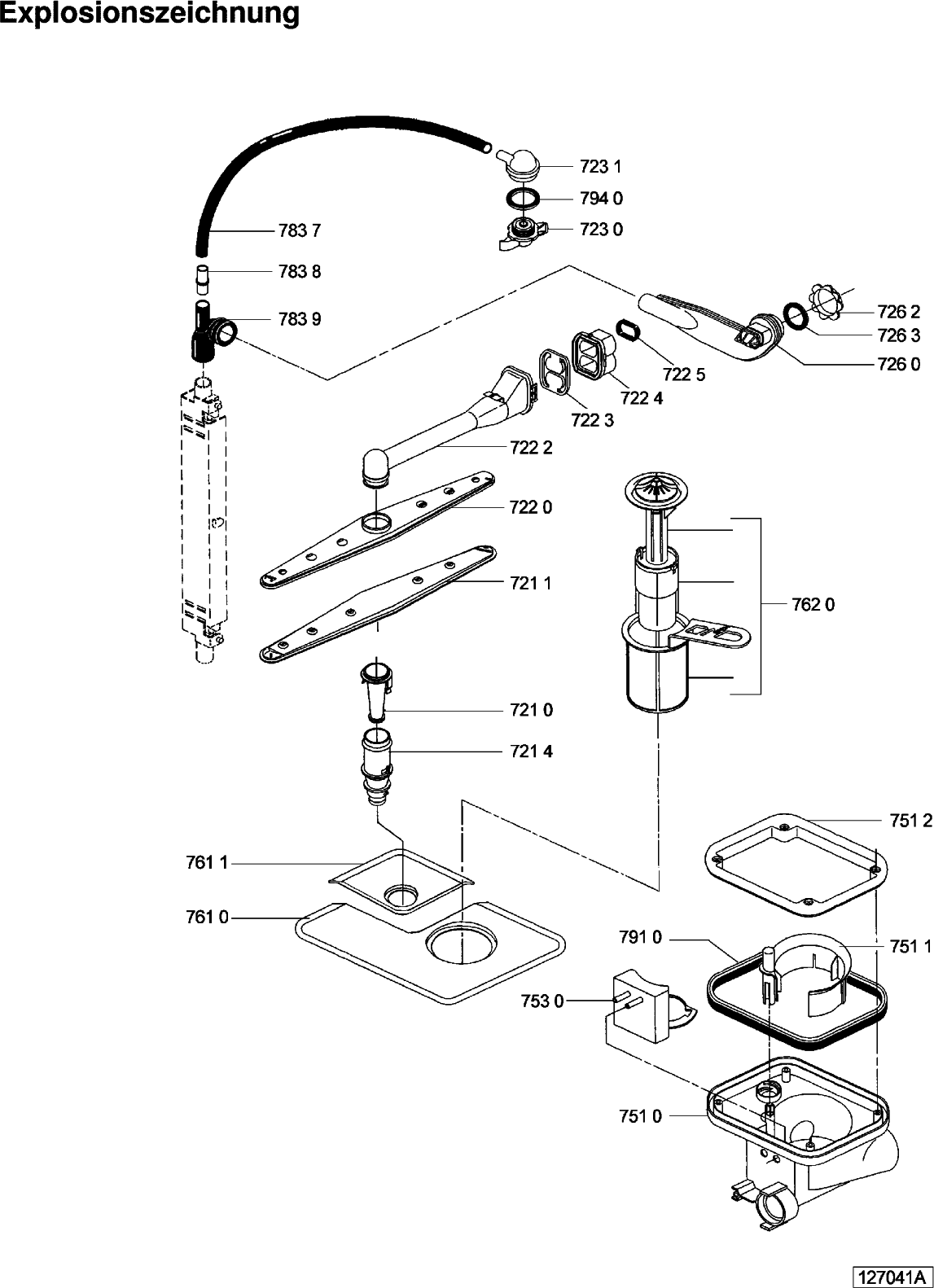 Explosionszeichnung

723 1
794 0
723 0
783 7
783 8
783 9
726 2
726 3
726 0
722 5
722 4
722 3
722 2
722 0
721 1
762 0
721 0
721 4
751 2
761 1
761 0
791 0
751 1
753 0
751 0
127041A