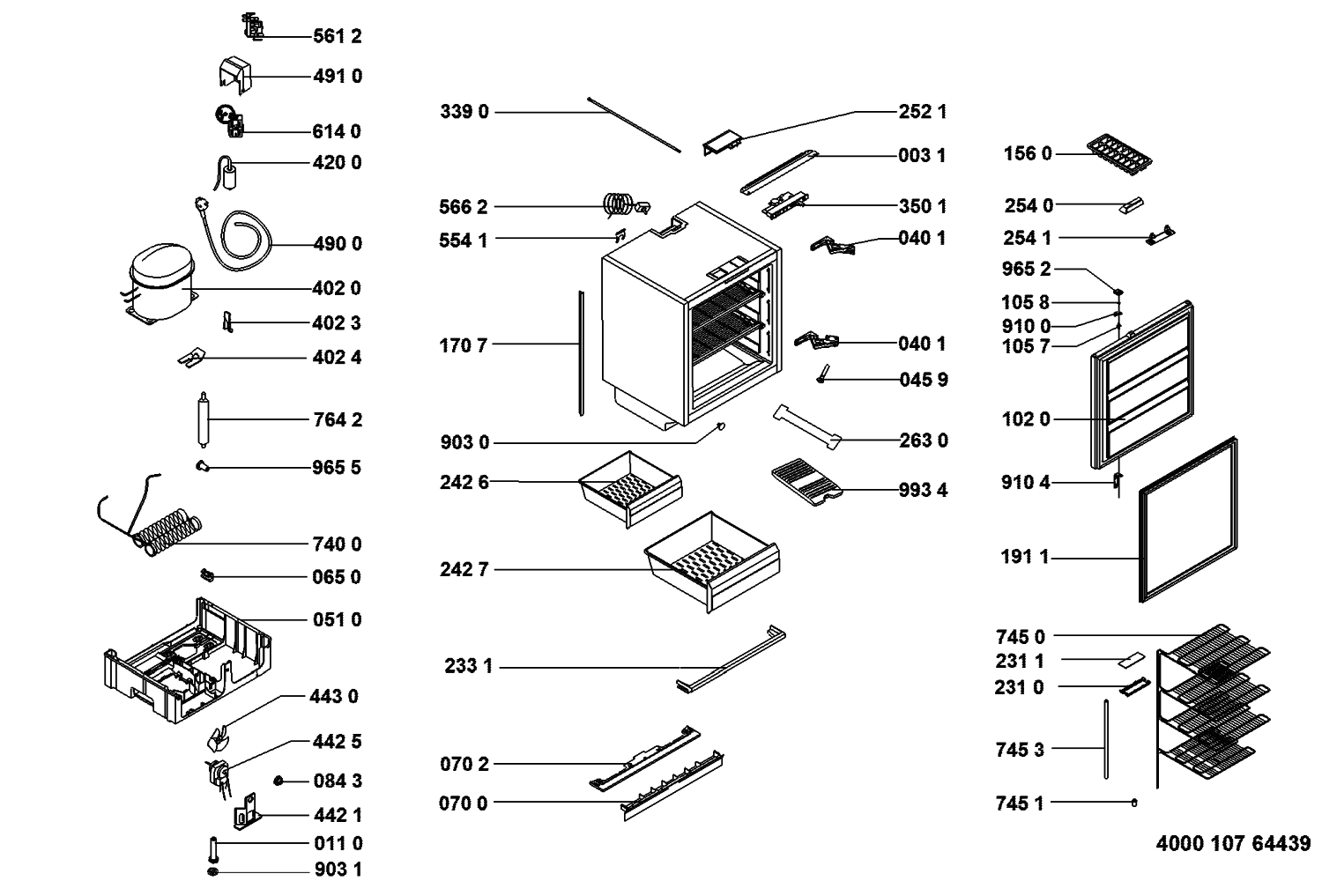 561 2
491 0
614 0
420 0
490 0
402 0
402 3
402 4
764 2
965 5
740 0
065 0
051 0
443 0
442 5
084 3
442 1
011 0
903 1

339 0
566 2
554 1
170 7
903 0
242 6
242 7
233 1
070 2
070 0

252 1
003 1
350 1
040 1
040 1
045 9
263 0
993 4

156 0
254 0
254 1
965 2
105 8
910 0
105 7
102 0
910 4
191 1
745 0
231 1
231 0
745 3
745 1

4000 107 64439