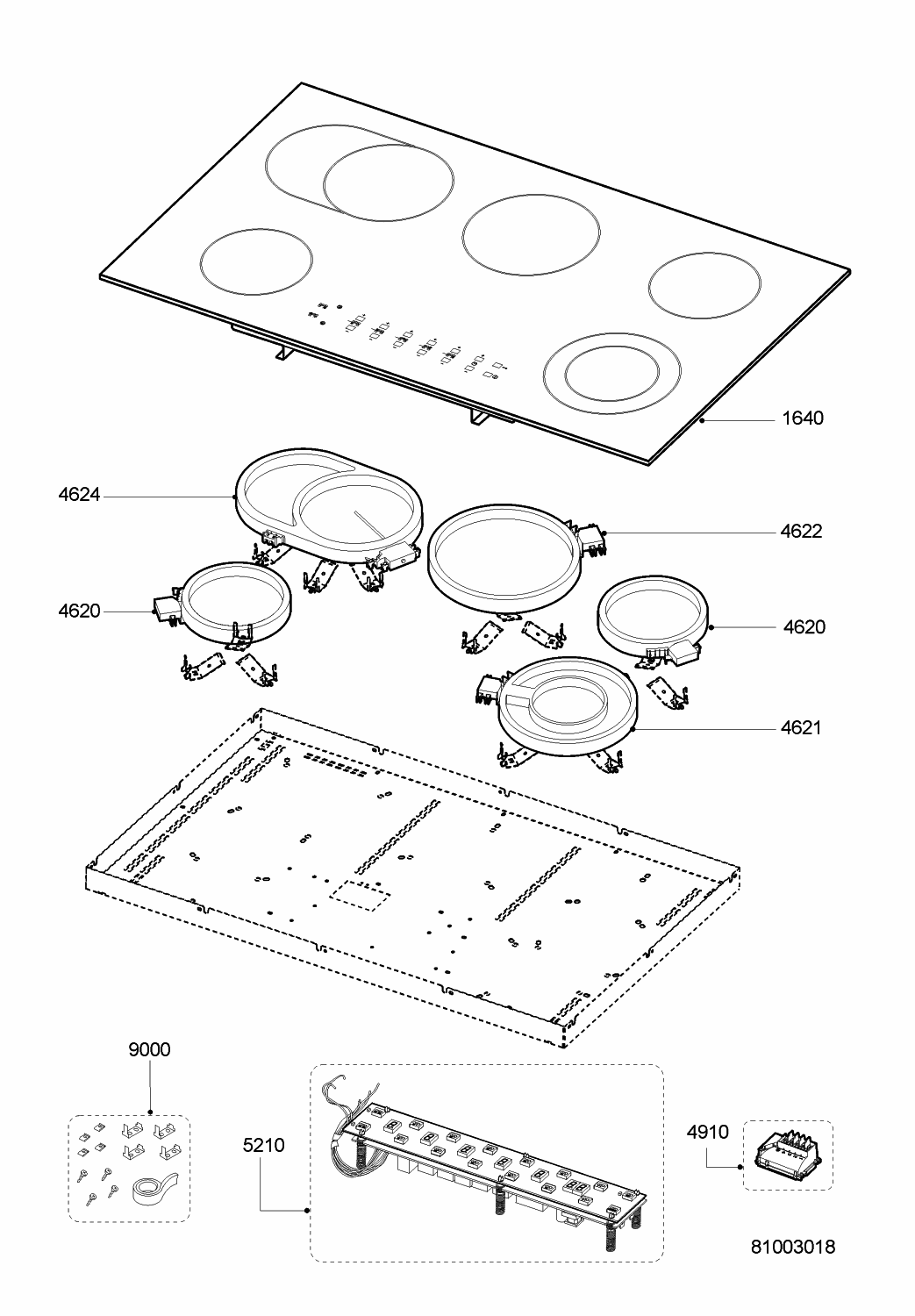 1640

4624

4622

4620

4620

4621

9000

5210

4910

81003018