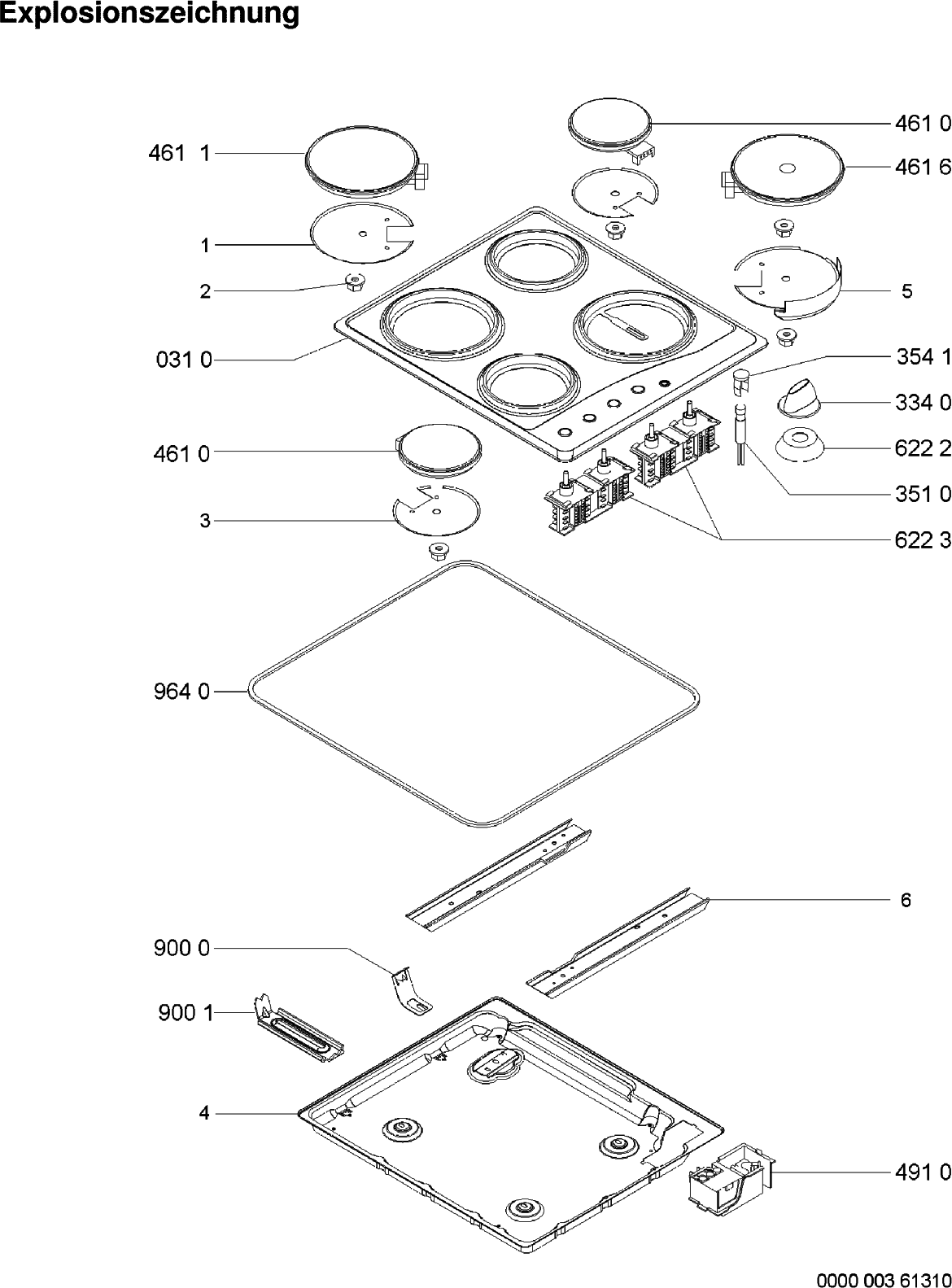 Explosionszeichnung

461 0

461 1

461 6

1

2

5

031 0

354 1

334 0

461 0

622 2

351 0

3

622 3

964 0

6

900 0

900 1

4

491 0

0000 003 61310