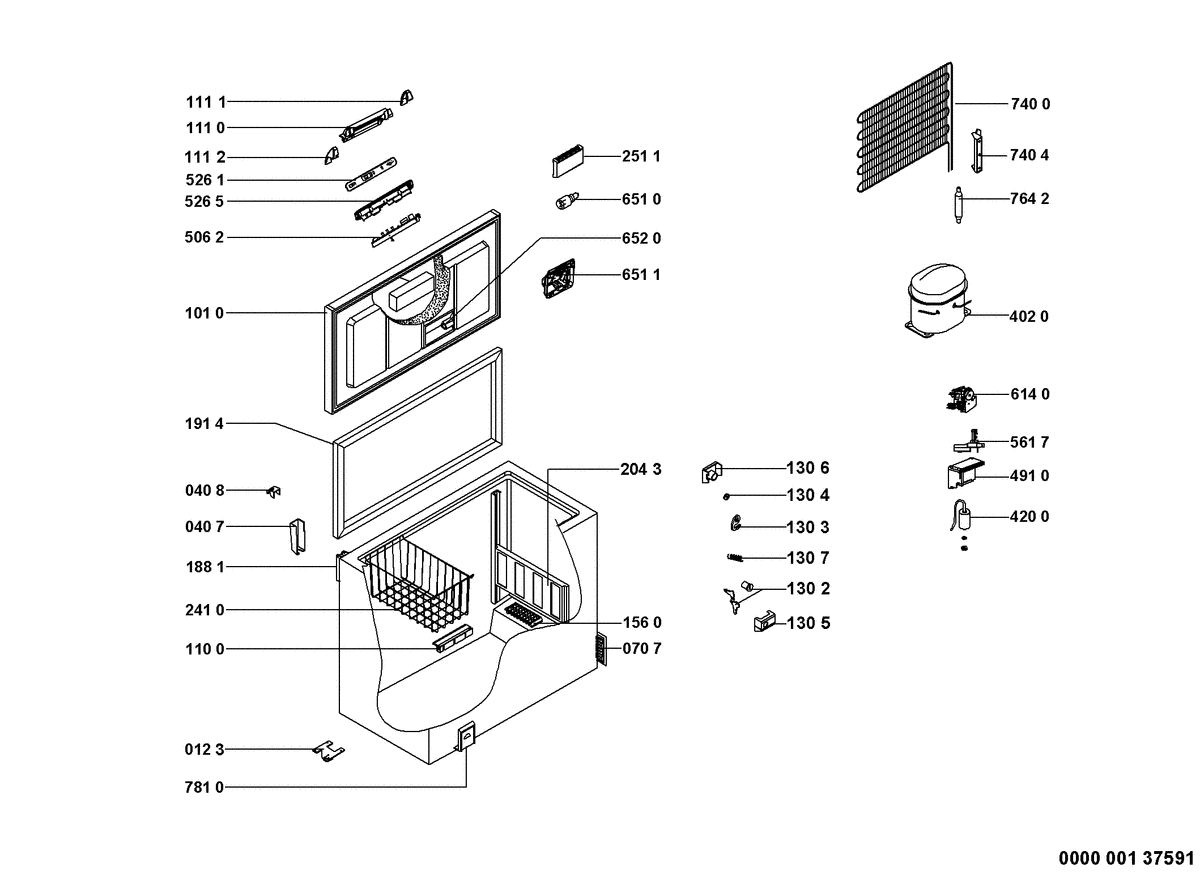 111 1
111 0
111 2
526 1
526 5
506 2
101 0
191 4
040 8
040 7
188 1
241 0
110 0
012 3
781 0
251 1
651 0
652 0
651 1
204 3
156 0
070 7
130 6
130 4
130 3
130 7
130 2
130 5
740 0
740 4
764 2
402 0
614 0
561 7
491 0
420 0
0000 001 37591