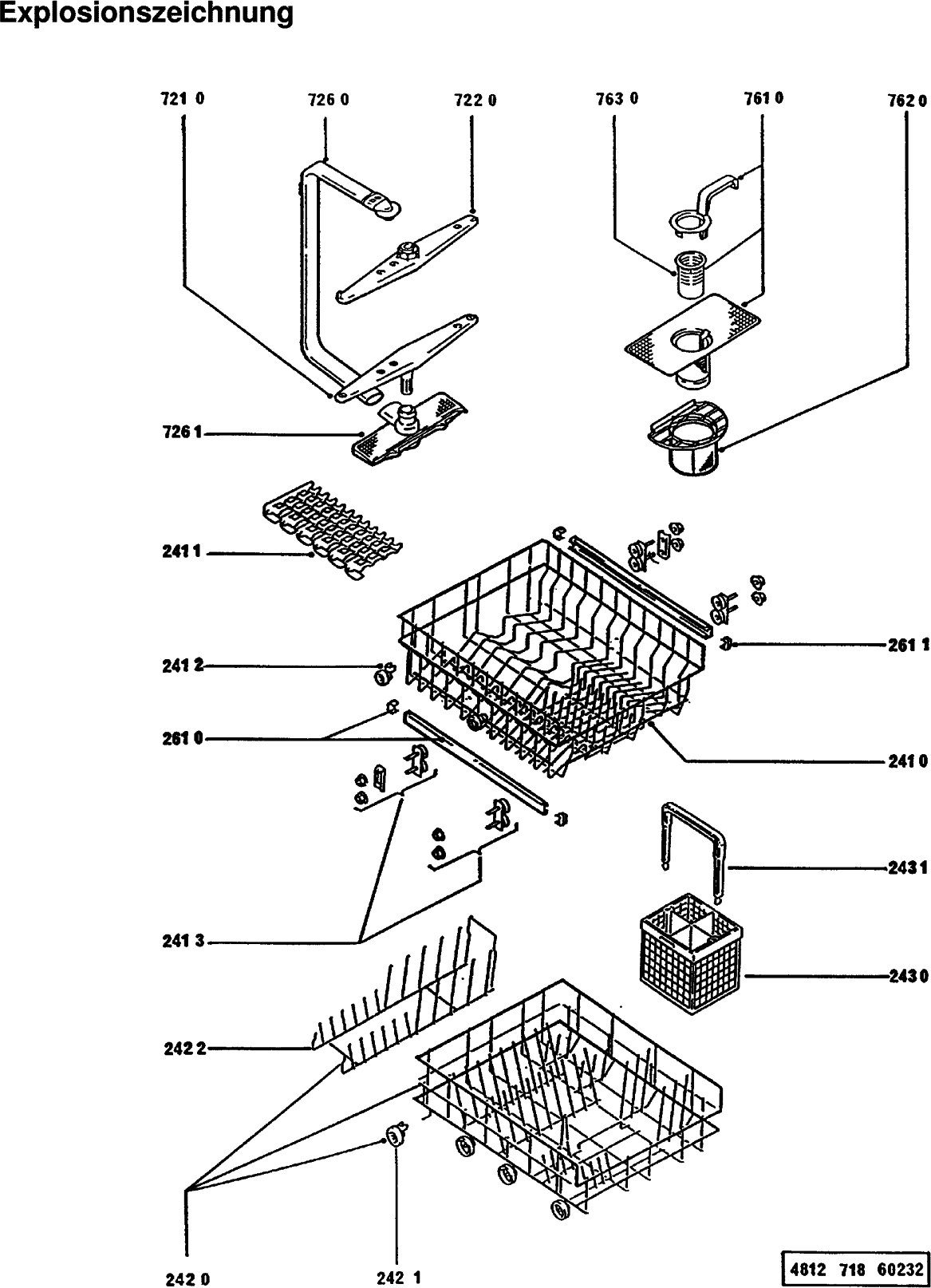 Explosionszeichnung

721 0
726 0
722 0
763 0
761 0
762 0
726 1
241 1
241 2
261 1
261 0
241 0
243 1
241 3
243 0
242 2
242 0
242 1

4812 718 60232