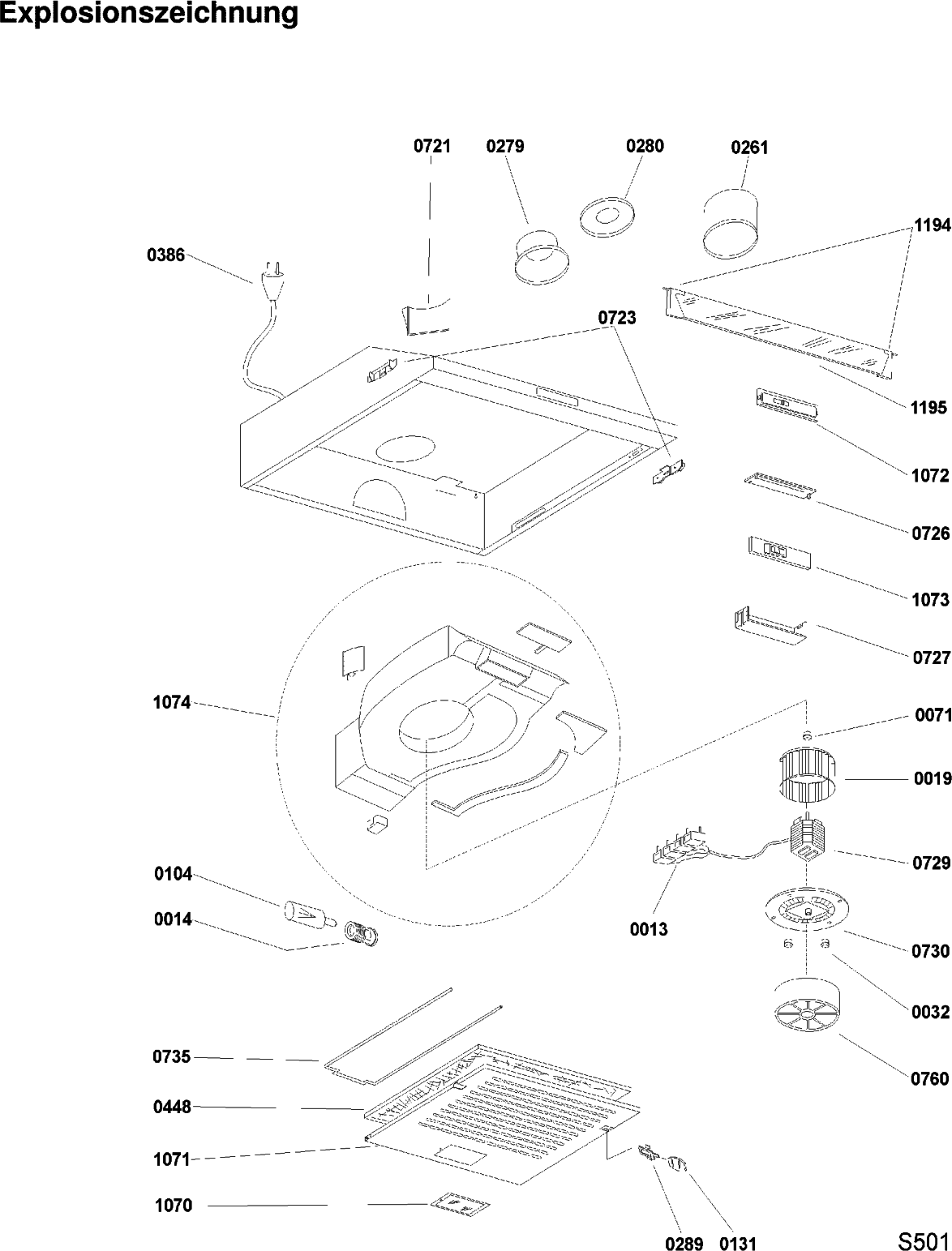 Explosionszeichnung

0721 0279 0280 0261

1194

0386

0723

1195

1072

0726

1073

0727

1074

0071

0019

0729

0104

0014

0013

0730

0032

0760

0735

0448

1071

1070

0289 0131

S501