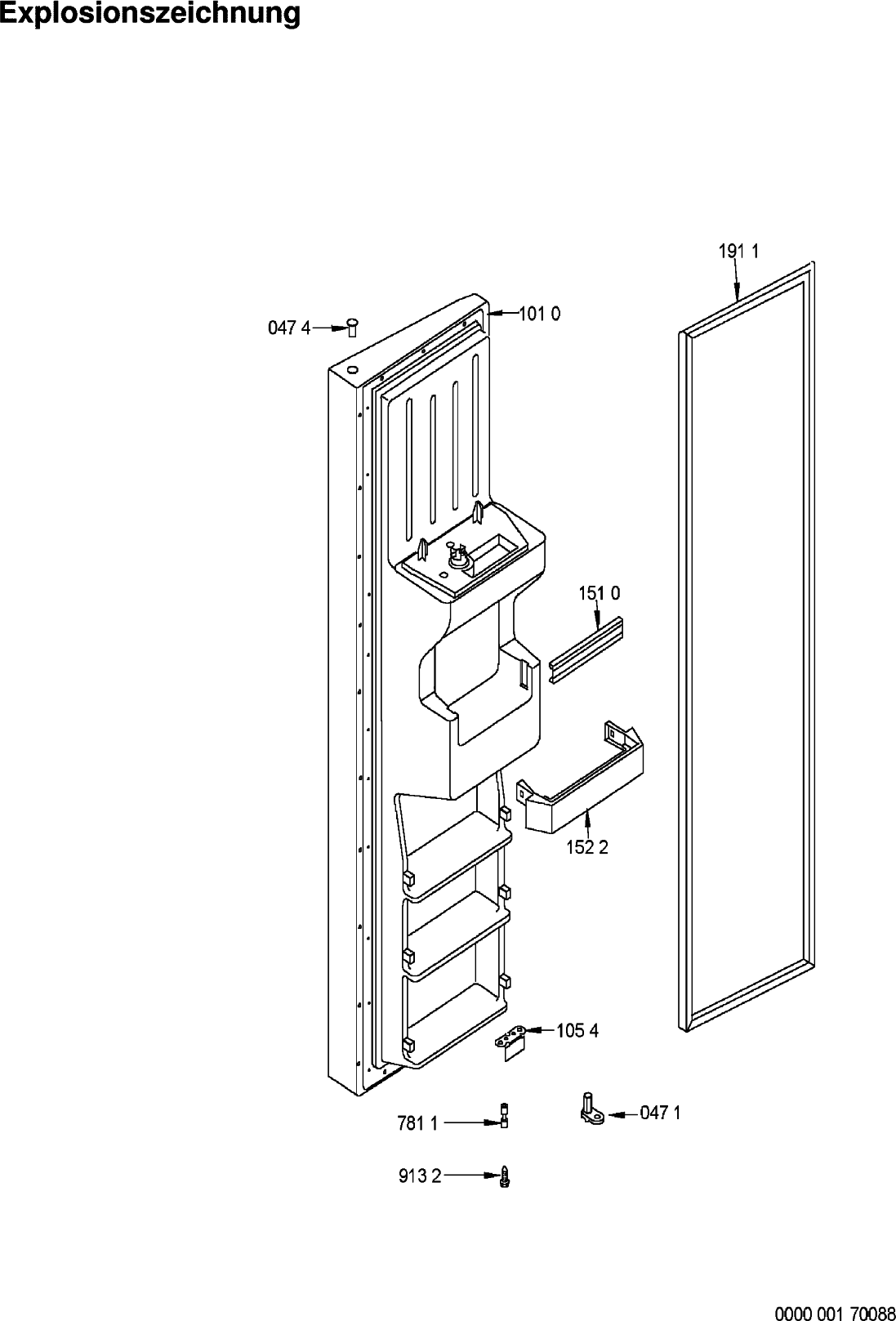 Explosionszeichnung

191 1

047 4

101 0

151 0

152 2

105 4

781 1

047 1

913 2

0000 001 70088